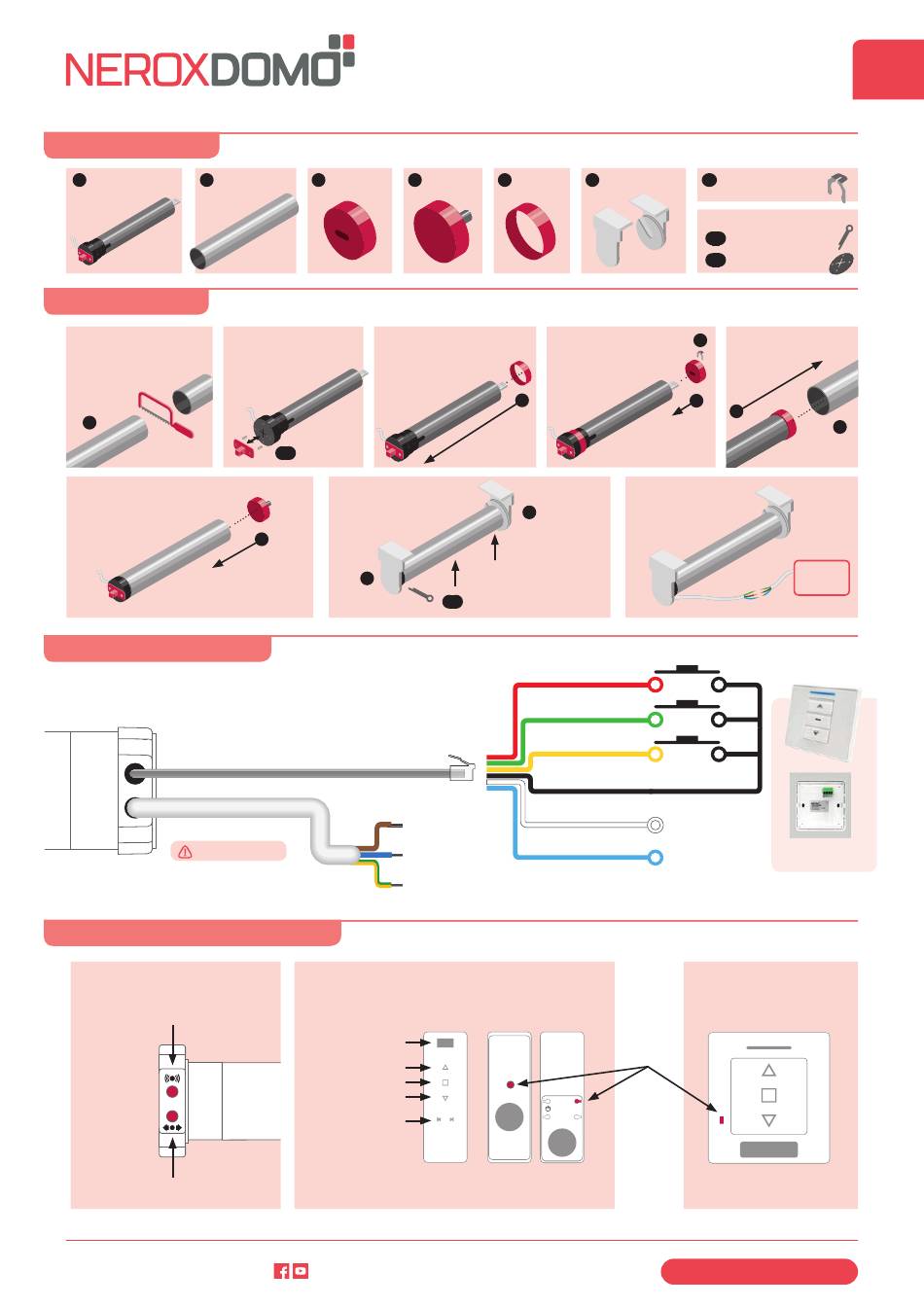 NEROXDOMO