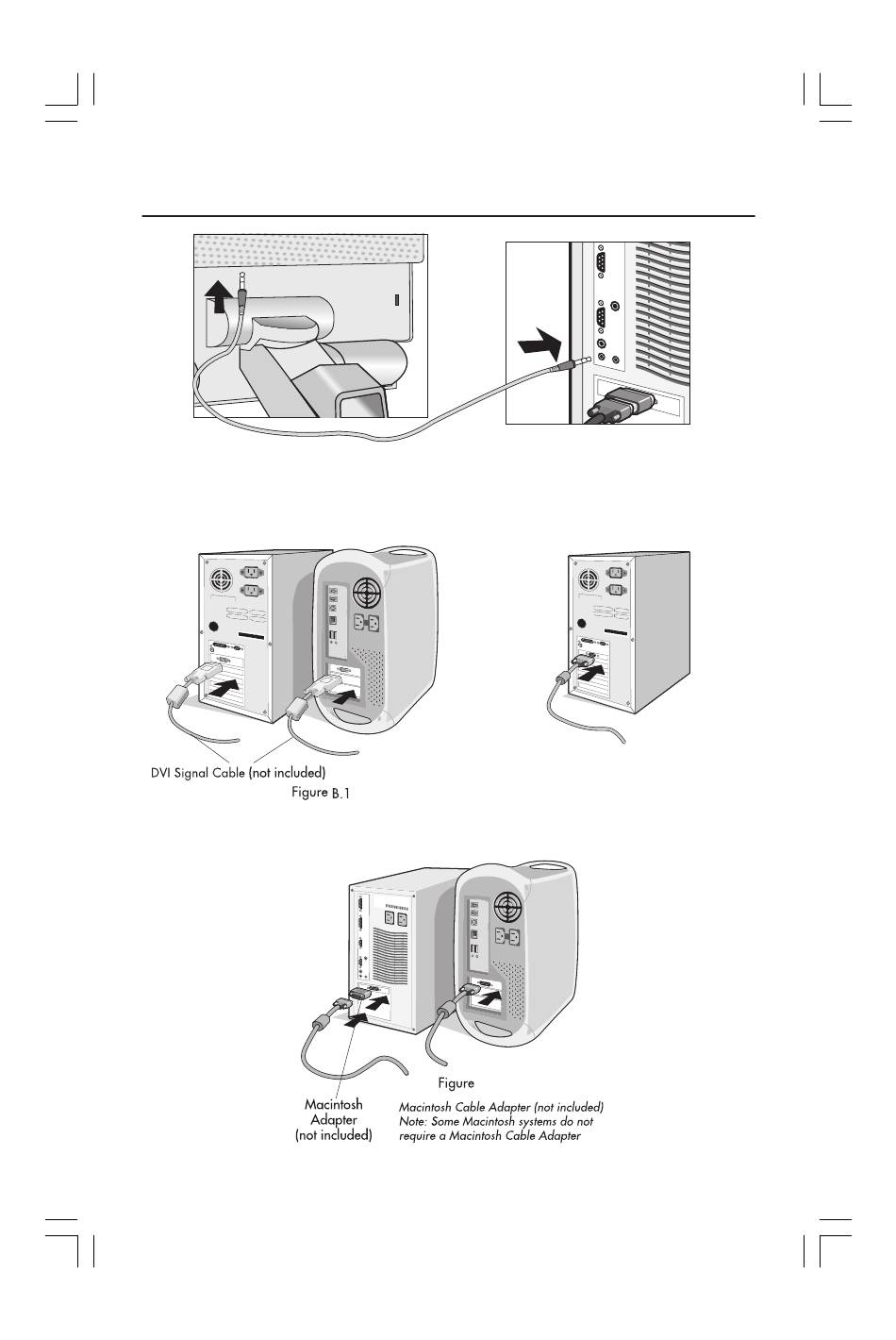 DVI Signal Cable (not included)

Figure B.1

Figure

Macintosh Adapter (not included)

Macintosh Cable Adapter (not included)
Note: Some Macintosh systems do not require a Macintosh Cable Adapter