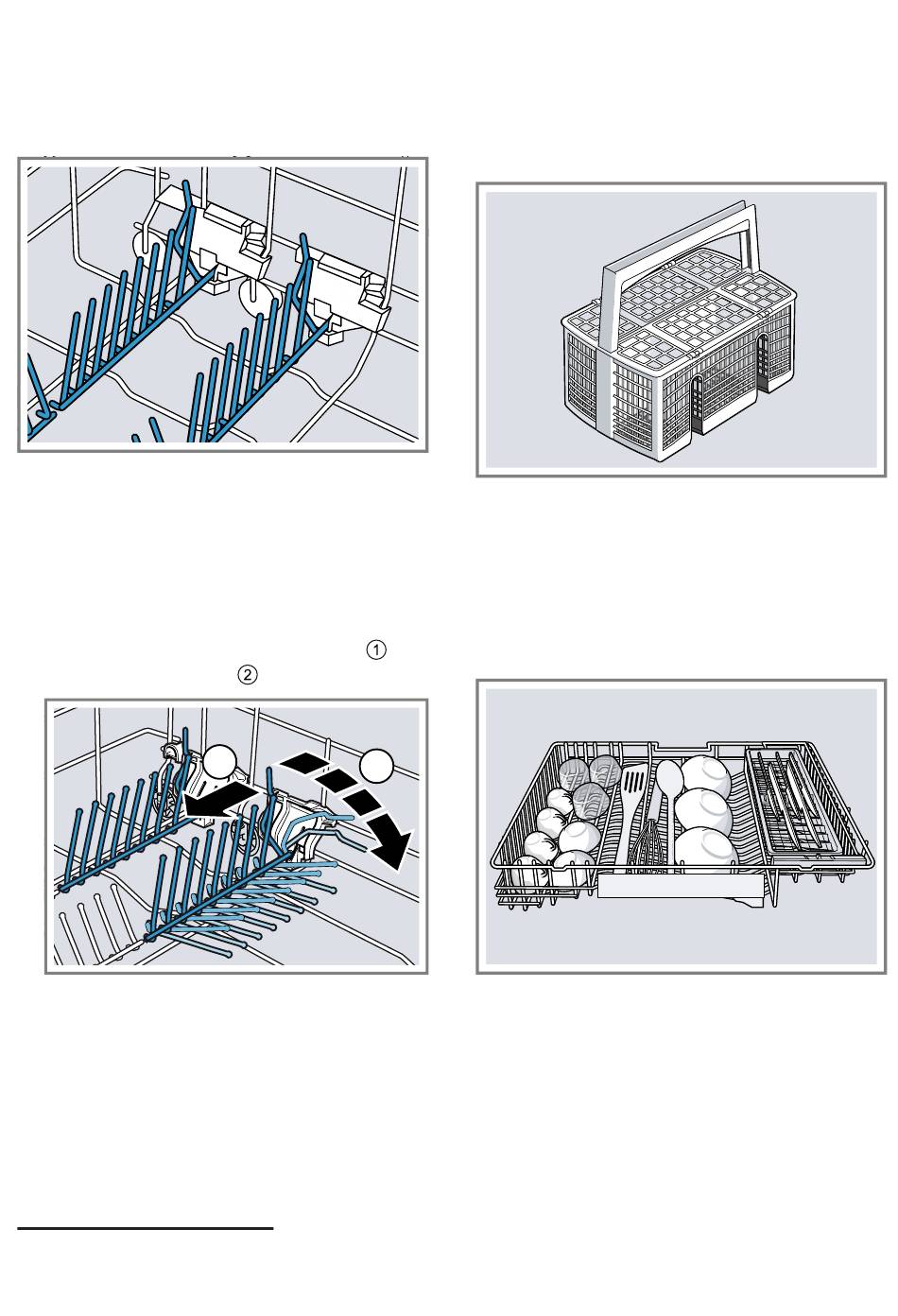 ①
②