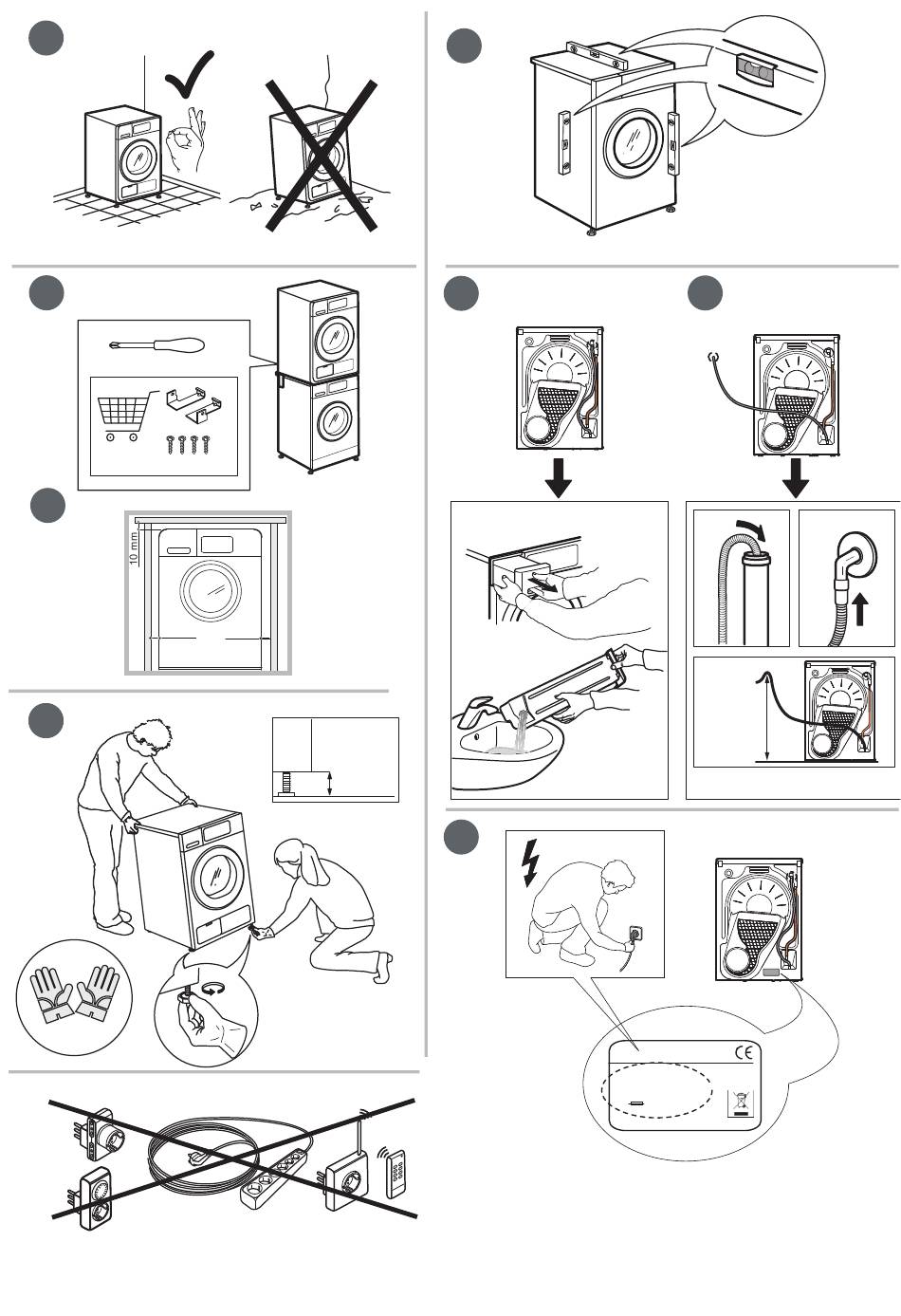 10 mm

CE