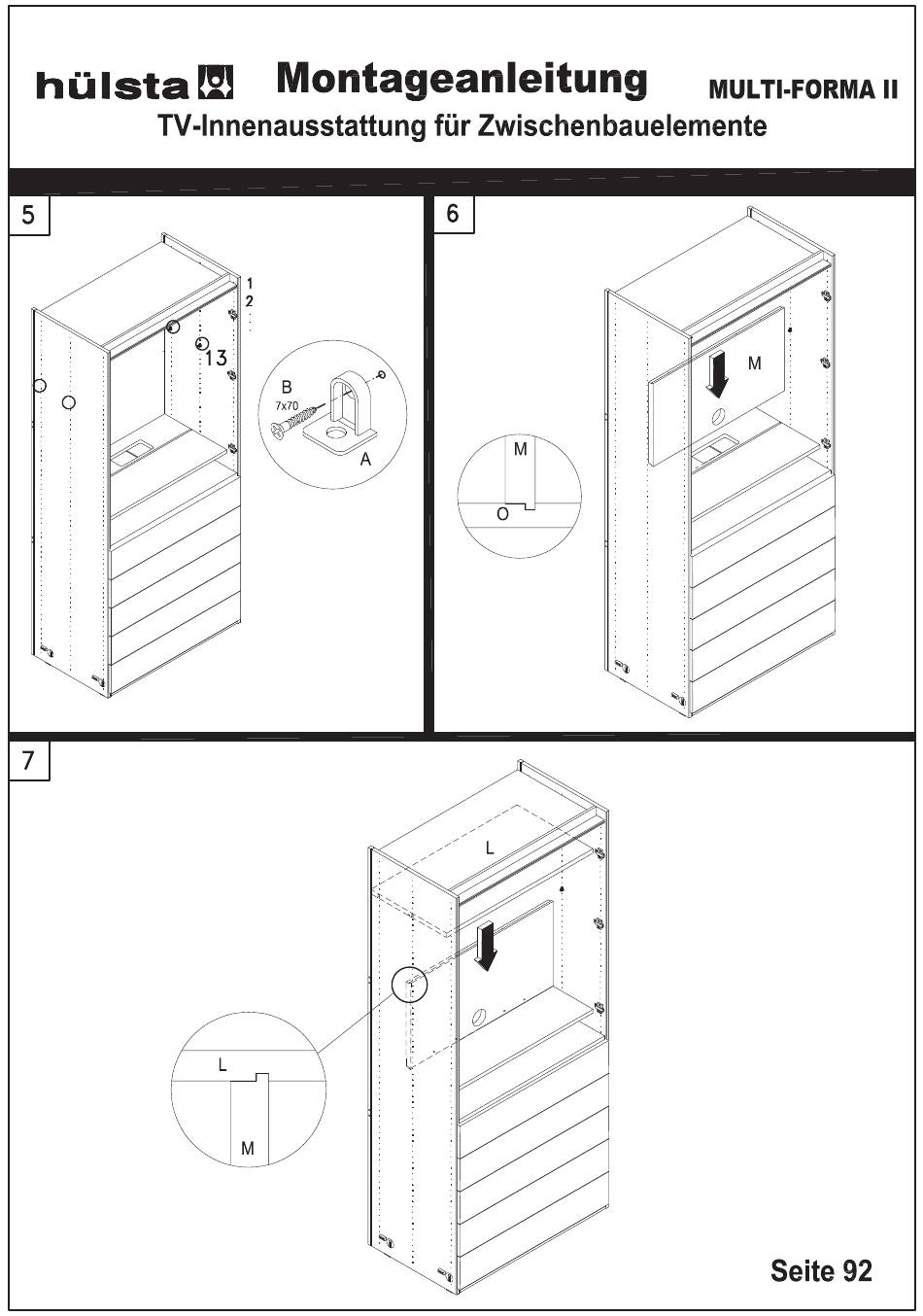 hülsta Montageanleitung MULTI-FORMA II
TV-Innenausstattung für Zwischenbauelemente

5

1
2
13
B
7x70
A

6

M
M
O

7

L
L
M

Seite 92