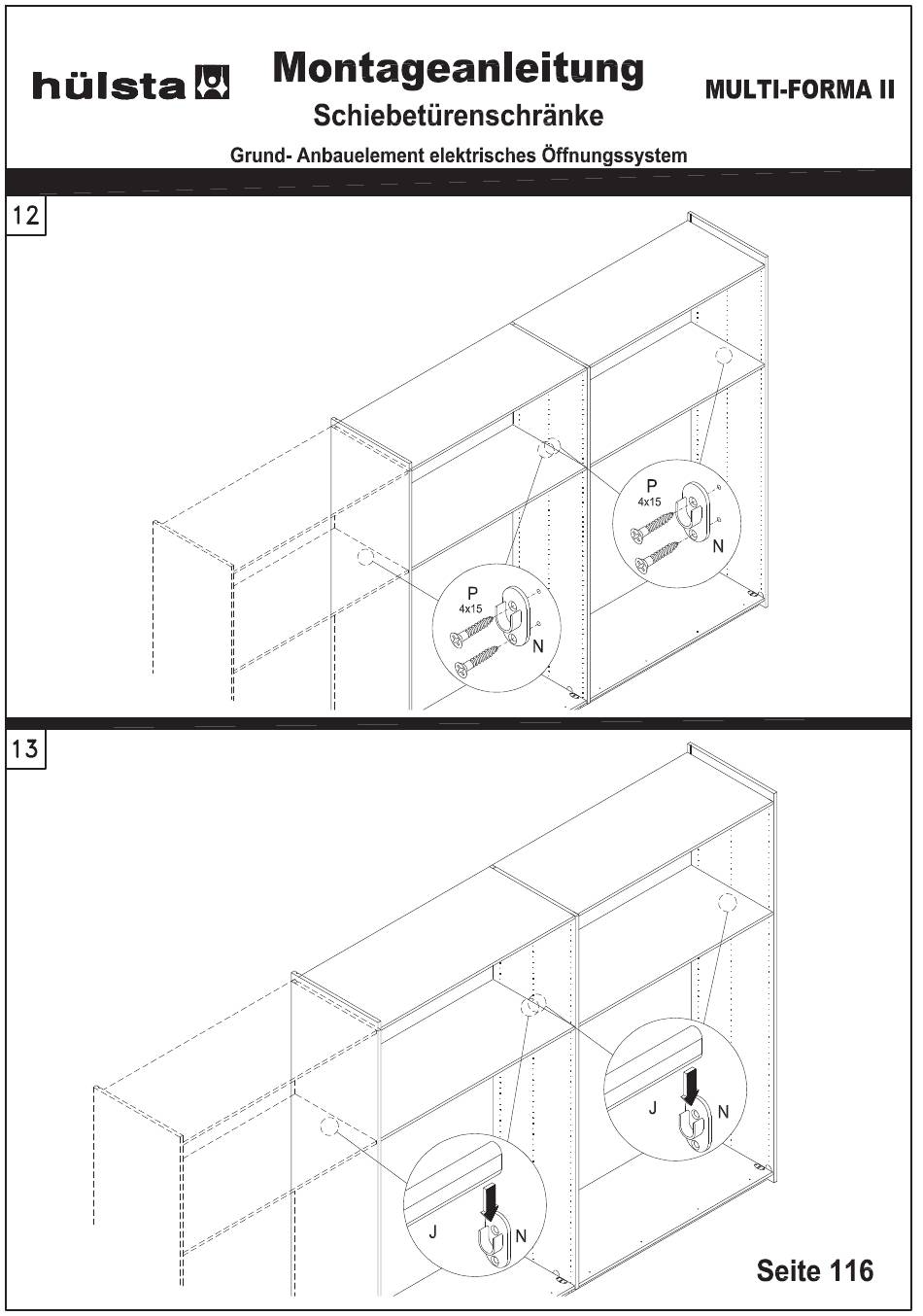 hülsta

Montageanleitung

Schiebetürenschränke

MULTI-FORMA II

Grund- Anbauelement elektrisches Öffnungssystem

12

P
4x15
N

P
4x15
N

13

J
N

J
N

Seite 116