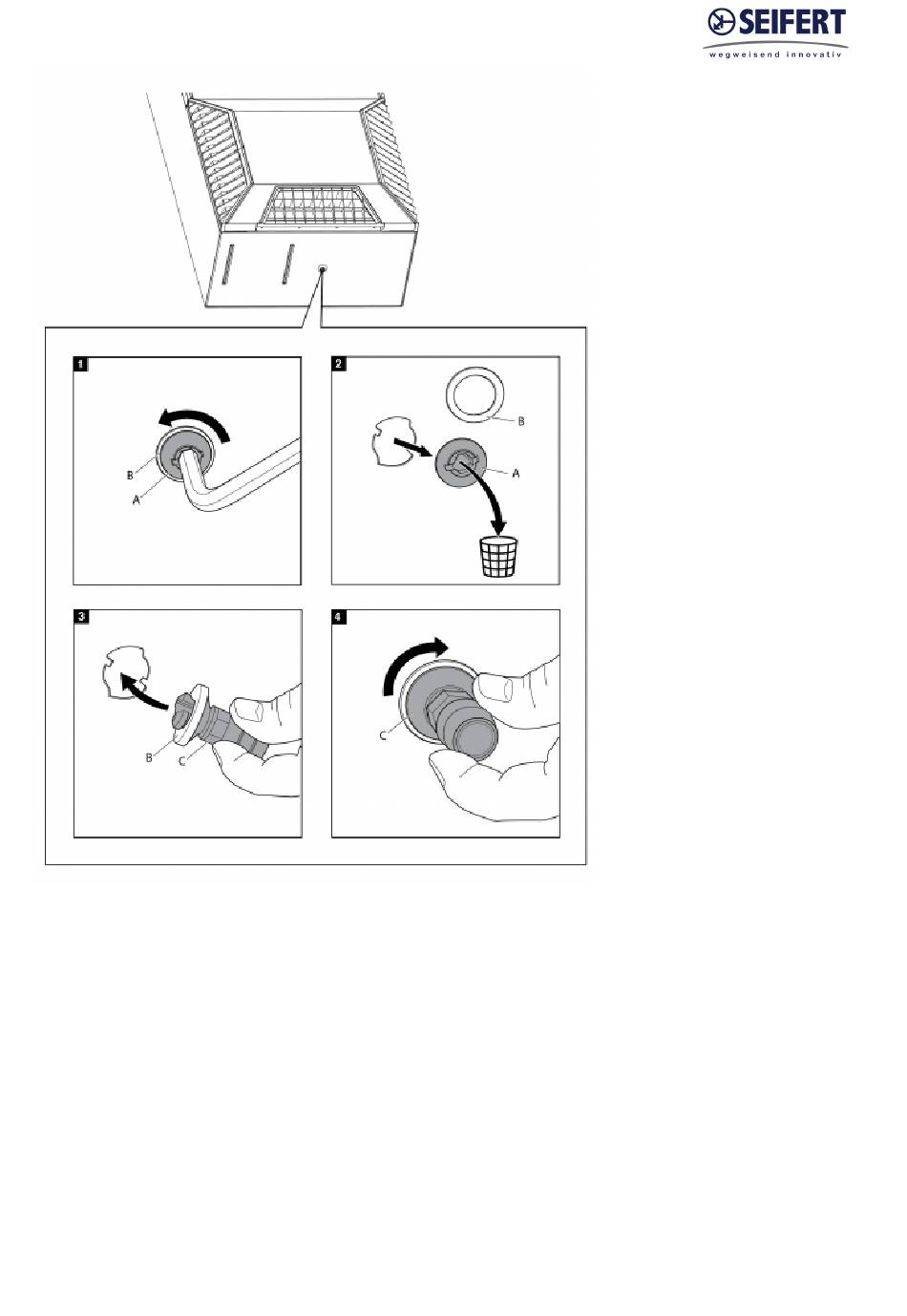 SEIFERT
wegweisend innovativ

1
B
A

2
B
A

3
B
C

4
C