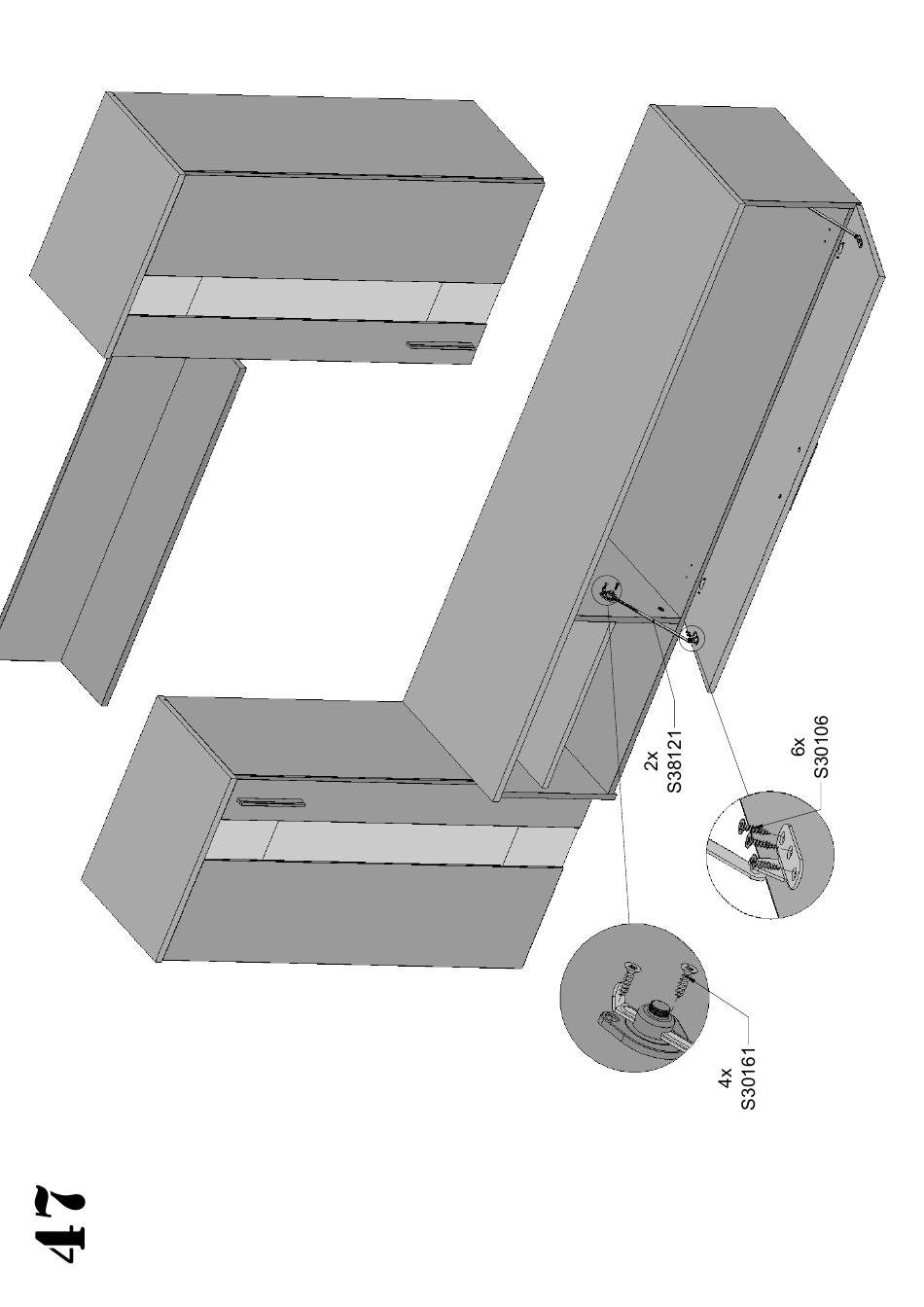 47

2x
S38121

6x
S30106

4x
S30161