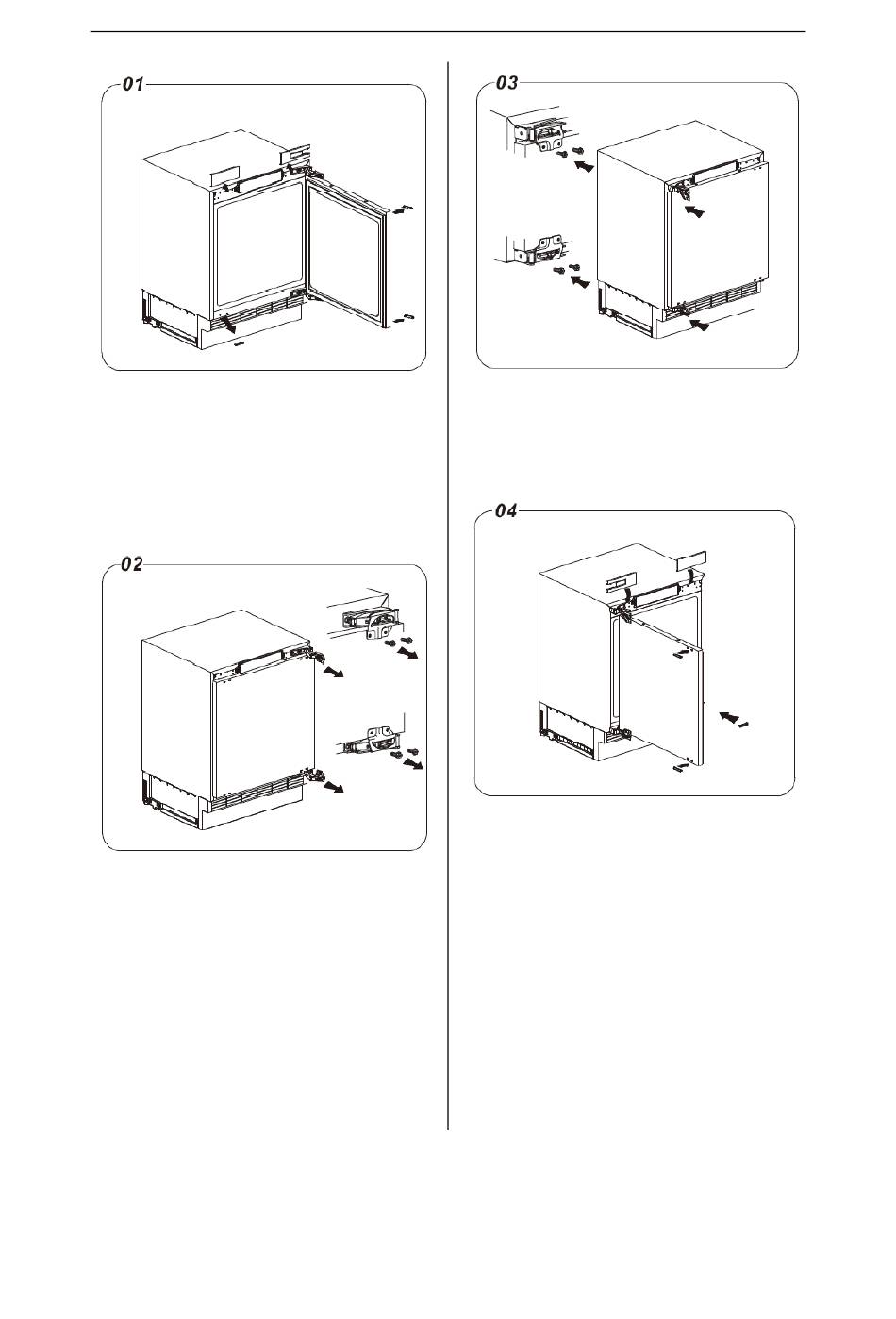 01

02

03

04