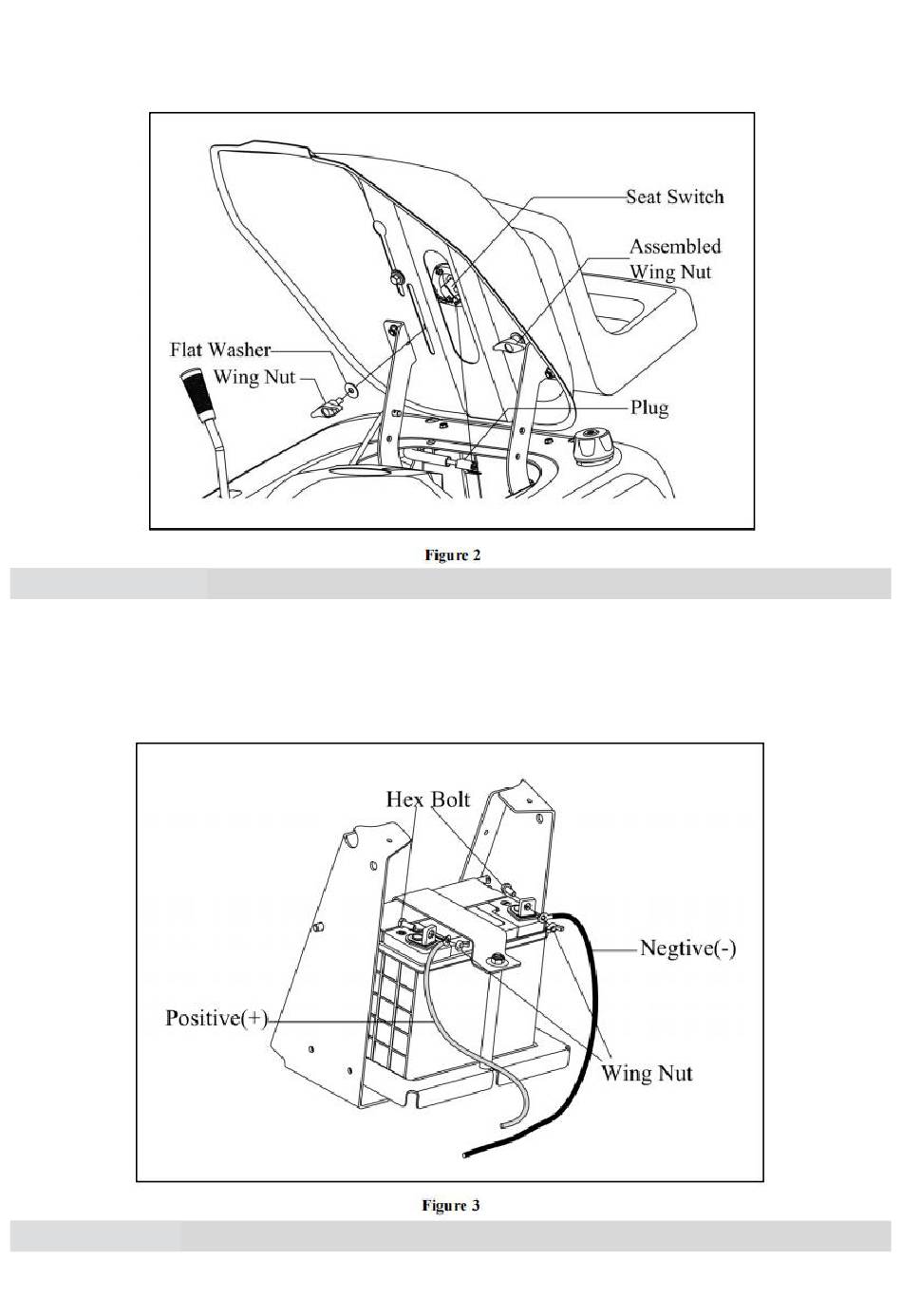 Seat Switch

Assembled Wing Nut

Flat Washer

Wing Nut

Plug

Figure 2

Hex Bolt

Negtive(-)

Positive(+)

Wing Nut

Figure 3