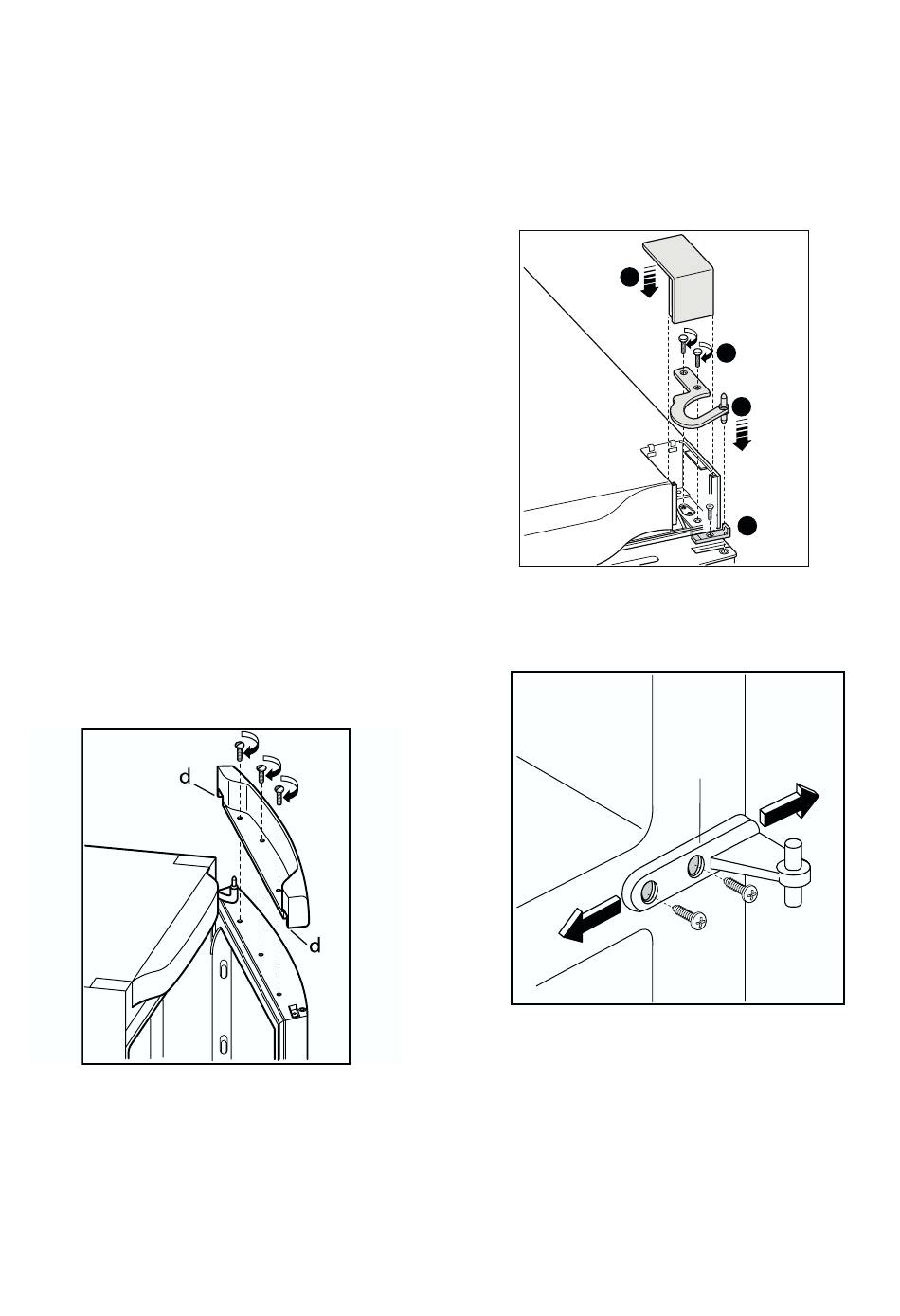 d

d