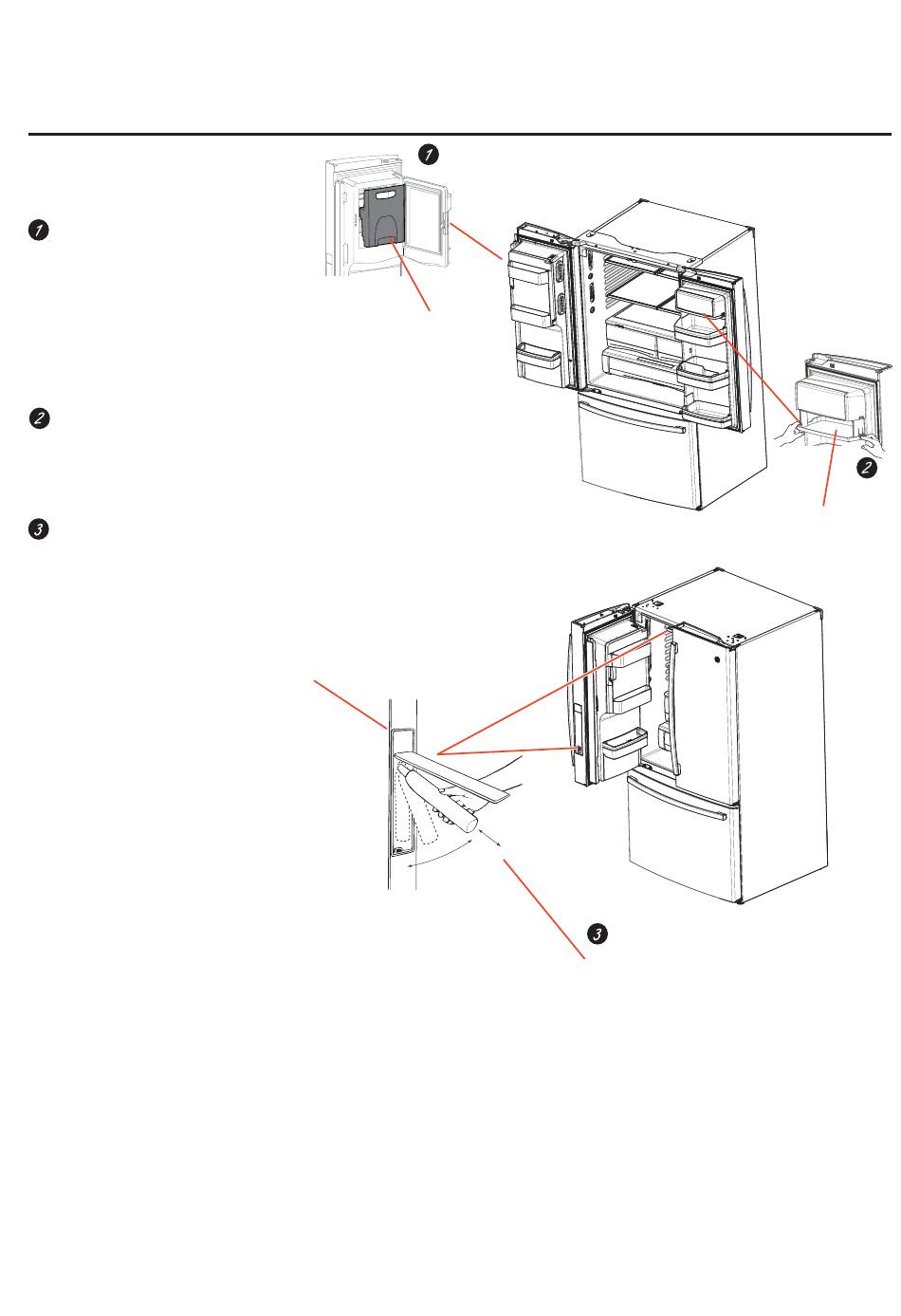 1

1

2

2

3

3