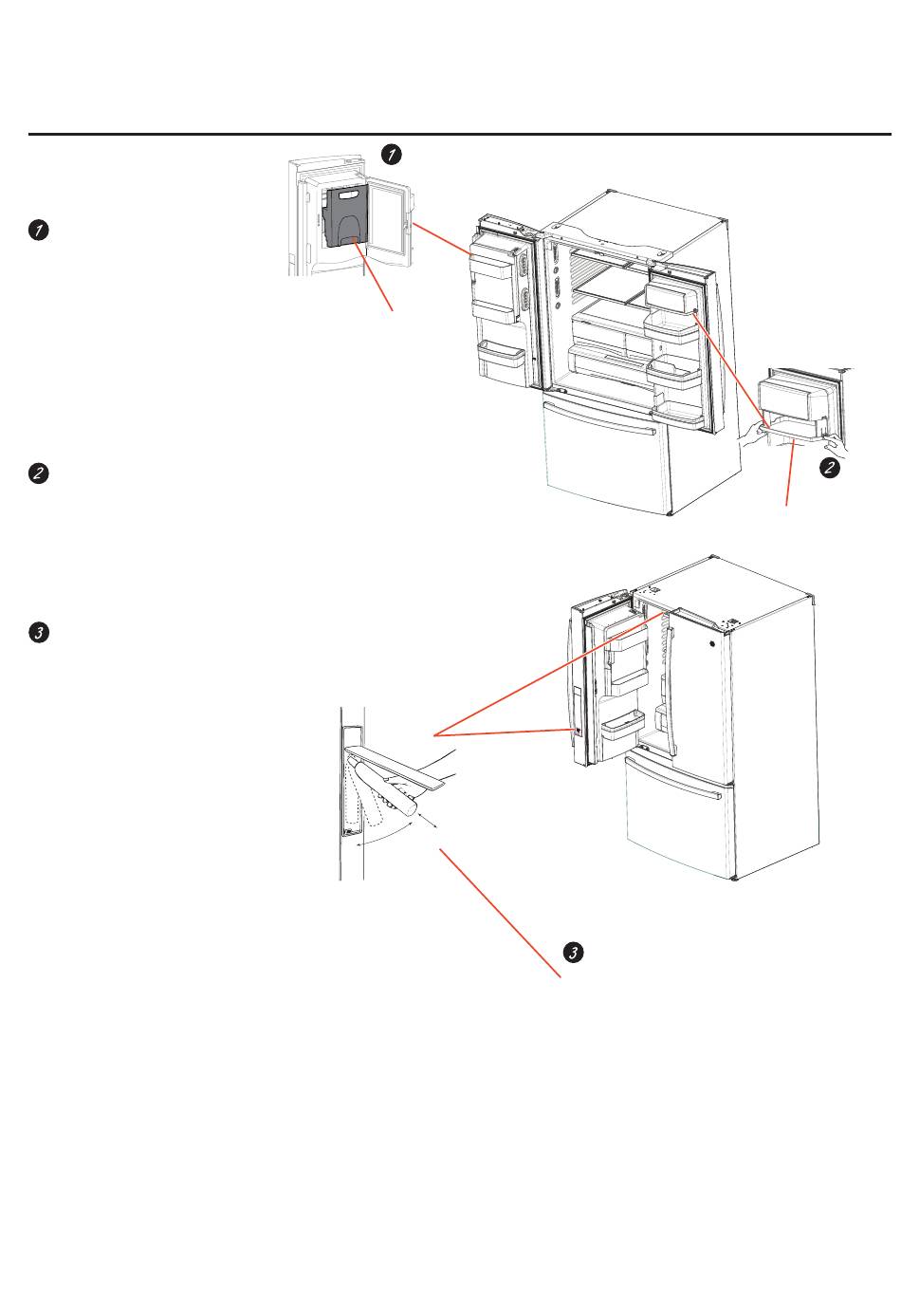 1

1

2

2

3

3