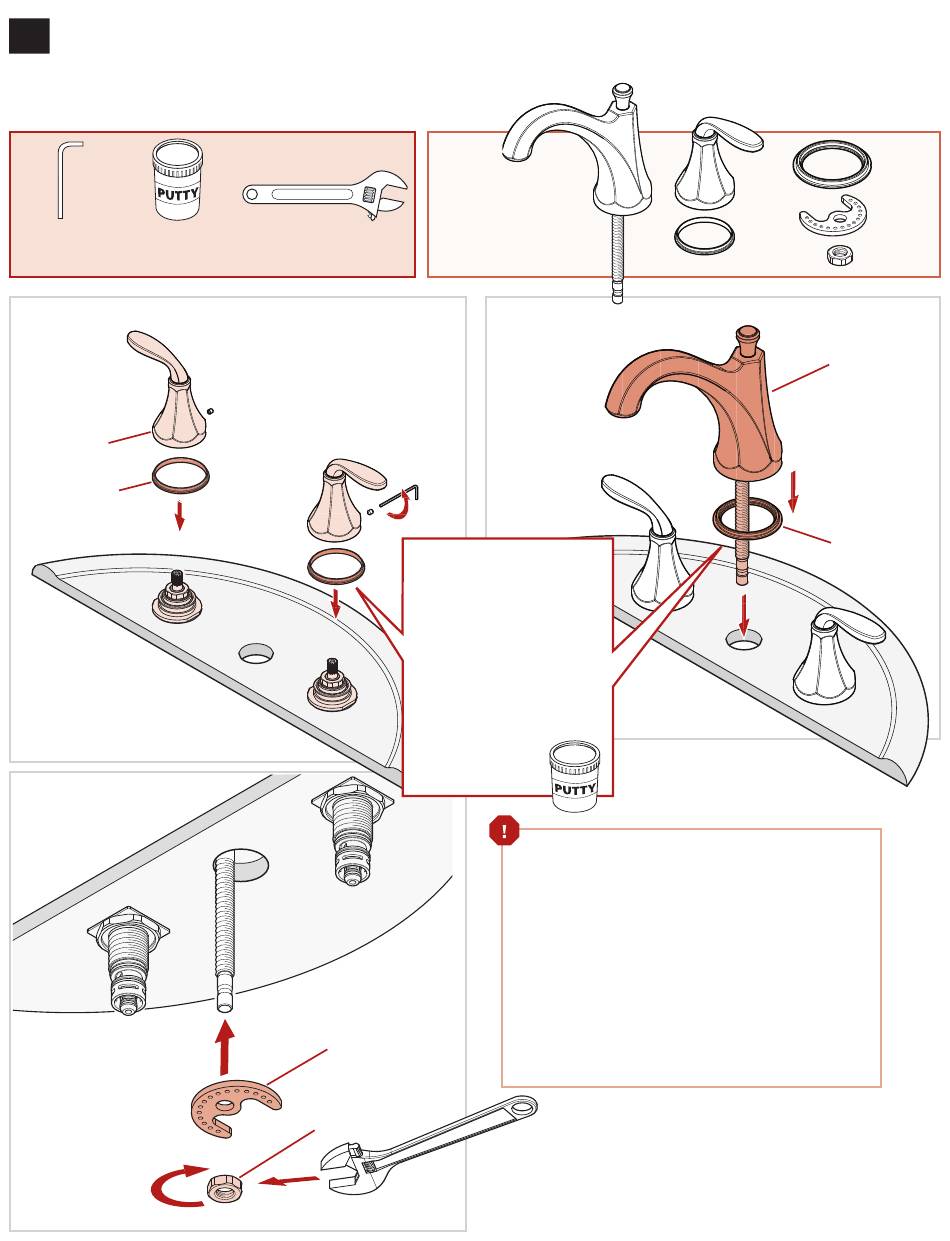 PUTTY

PUTTY