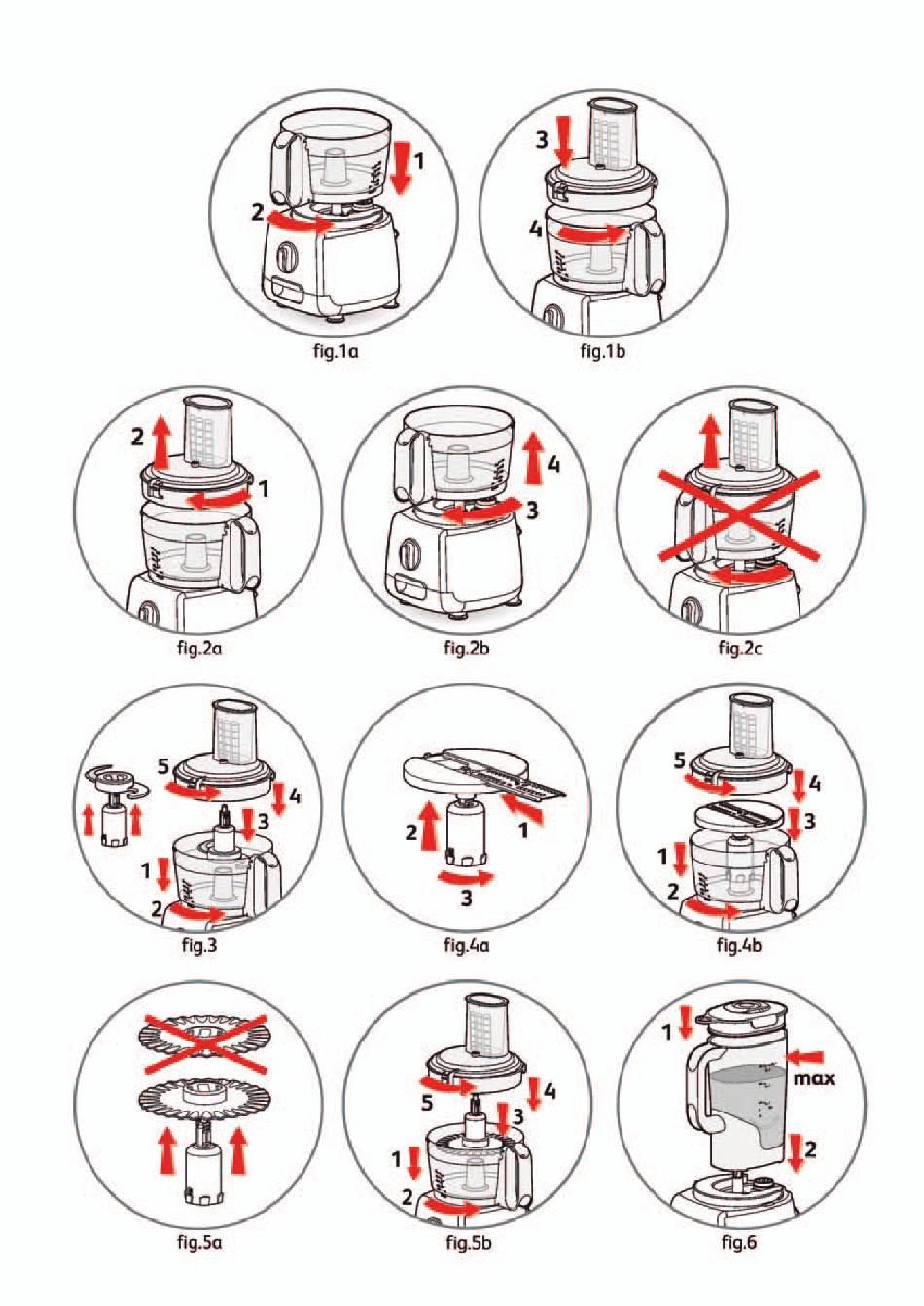 1
2
fig.1a

3
4
fig.1b

2
1
fig.2a

4
3
fig.2b

fig.2c

5
4
3
1
2
fig.3

2
1
3
fig.4a

5
4
3
1
2
fig.4b

fig.5a

5
4
3
1
2
fig.5b

1
max
2
fig.6