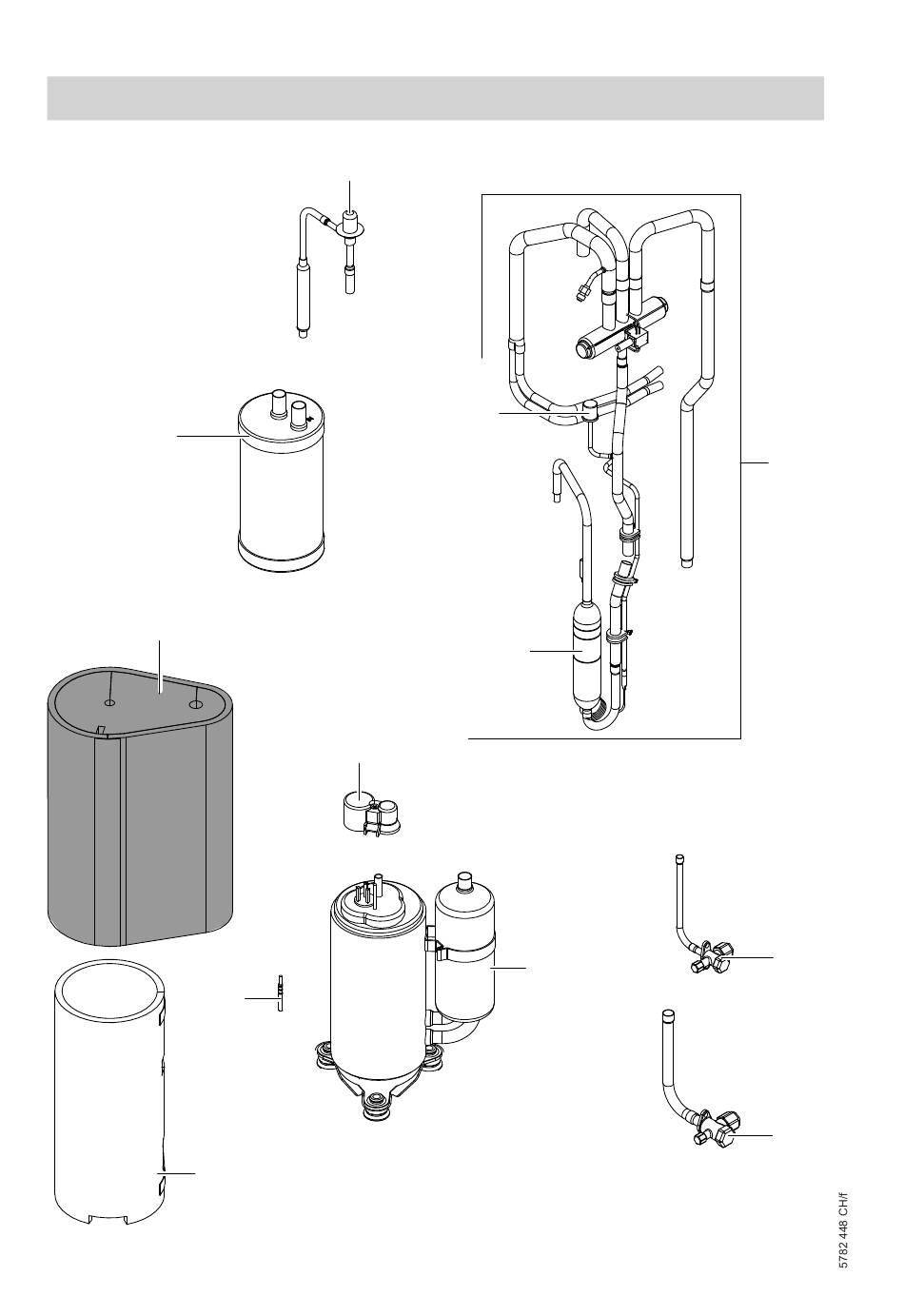 5782 448 CH/f