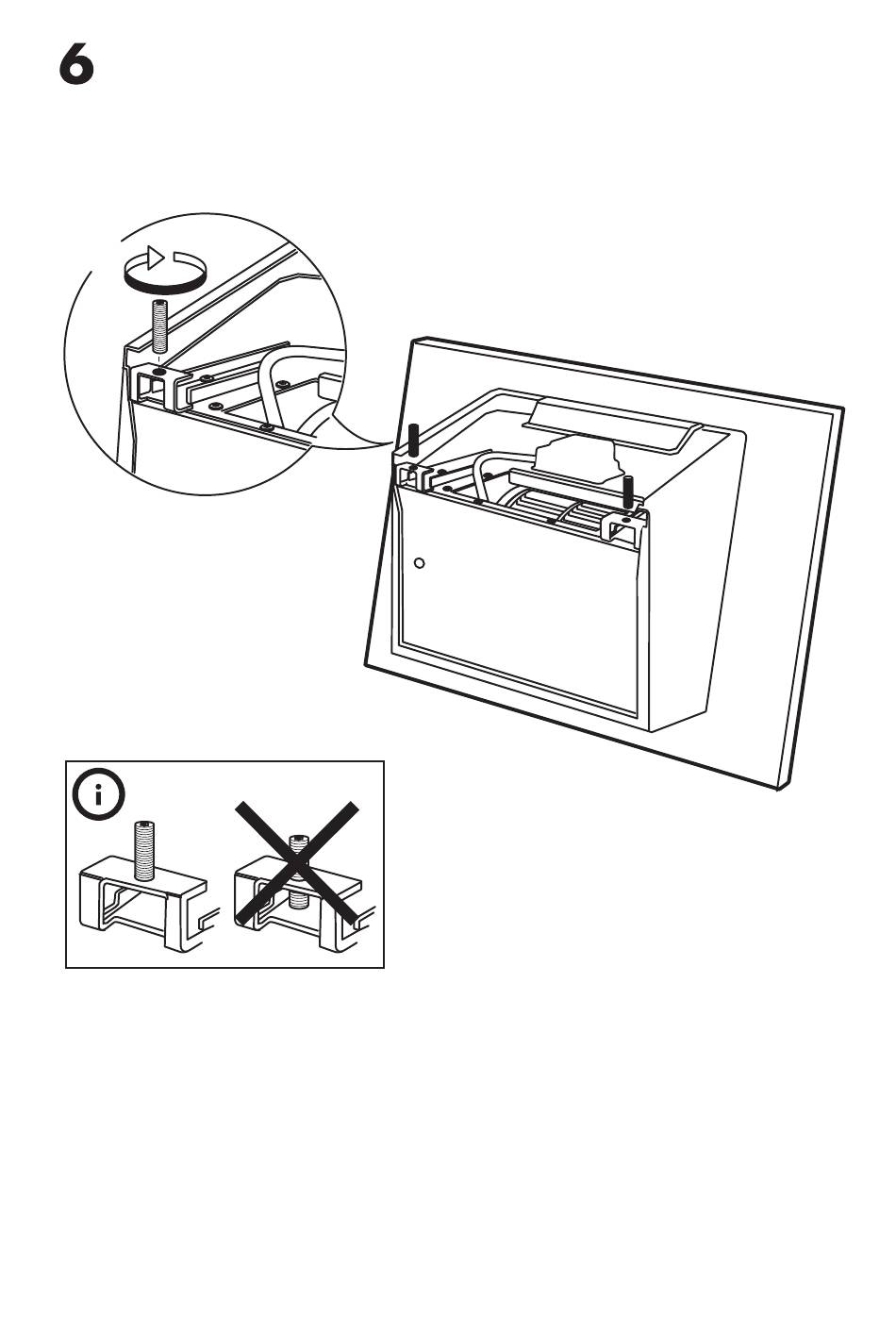 6

i