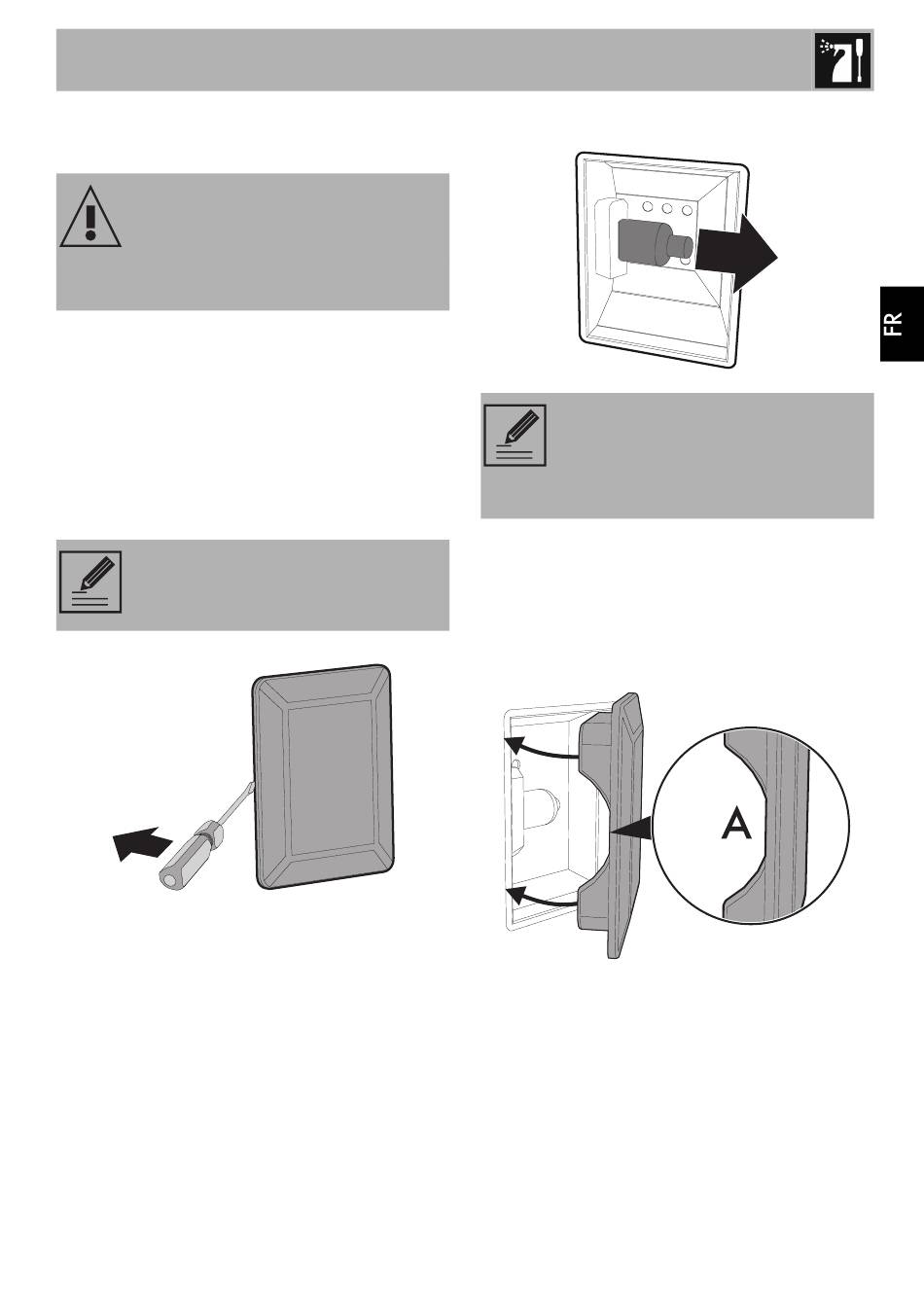 FR

A