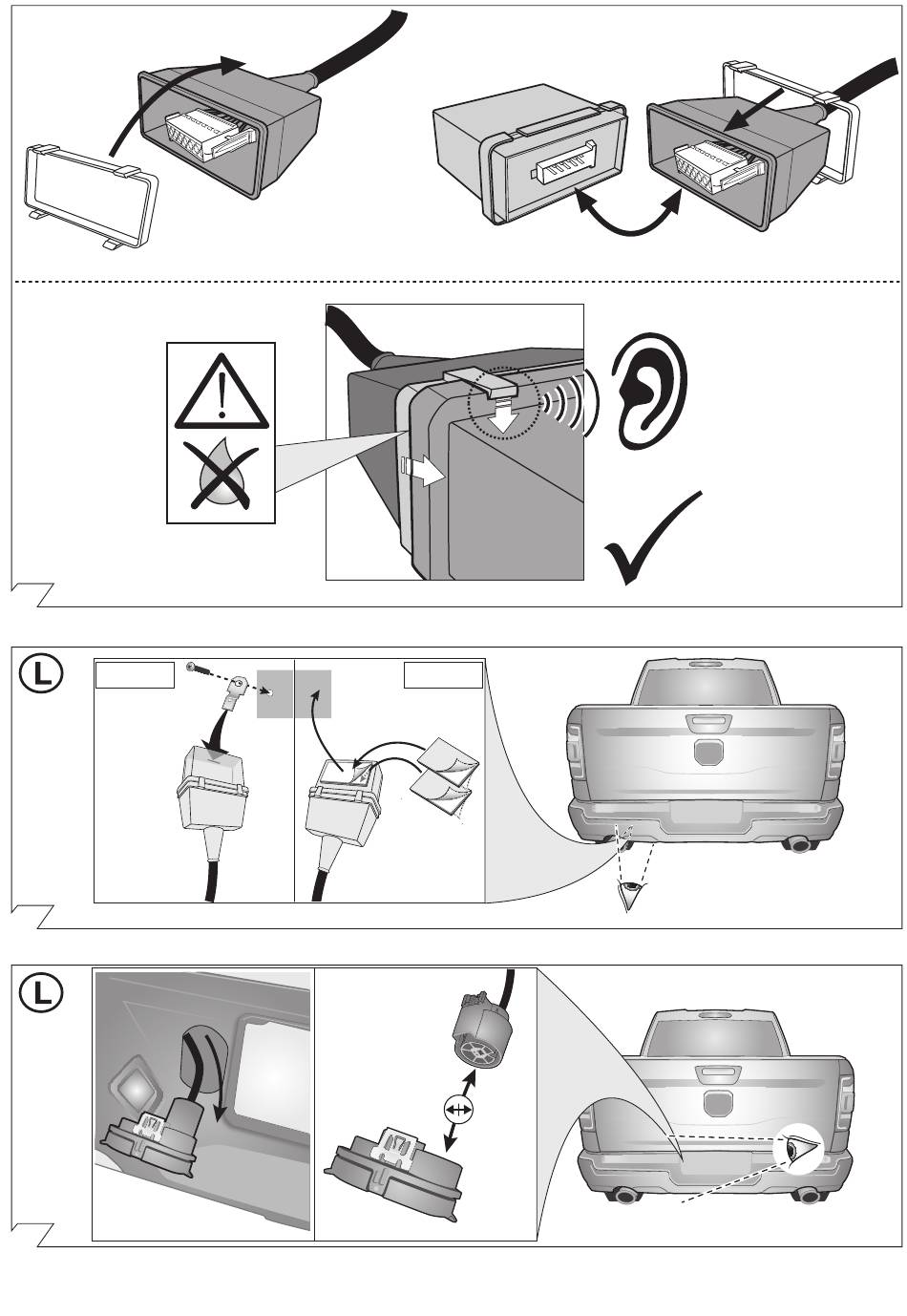 L

L