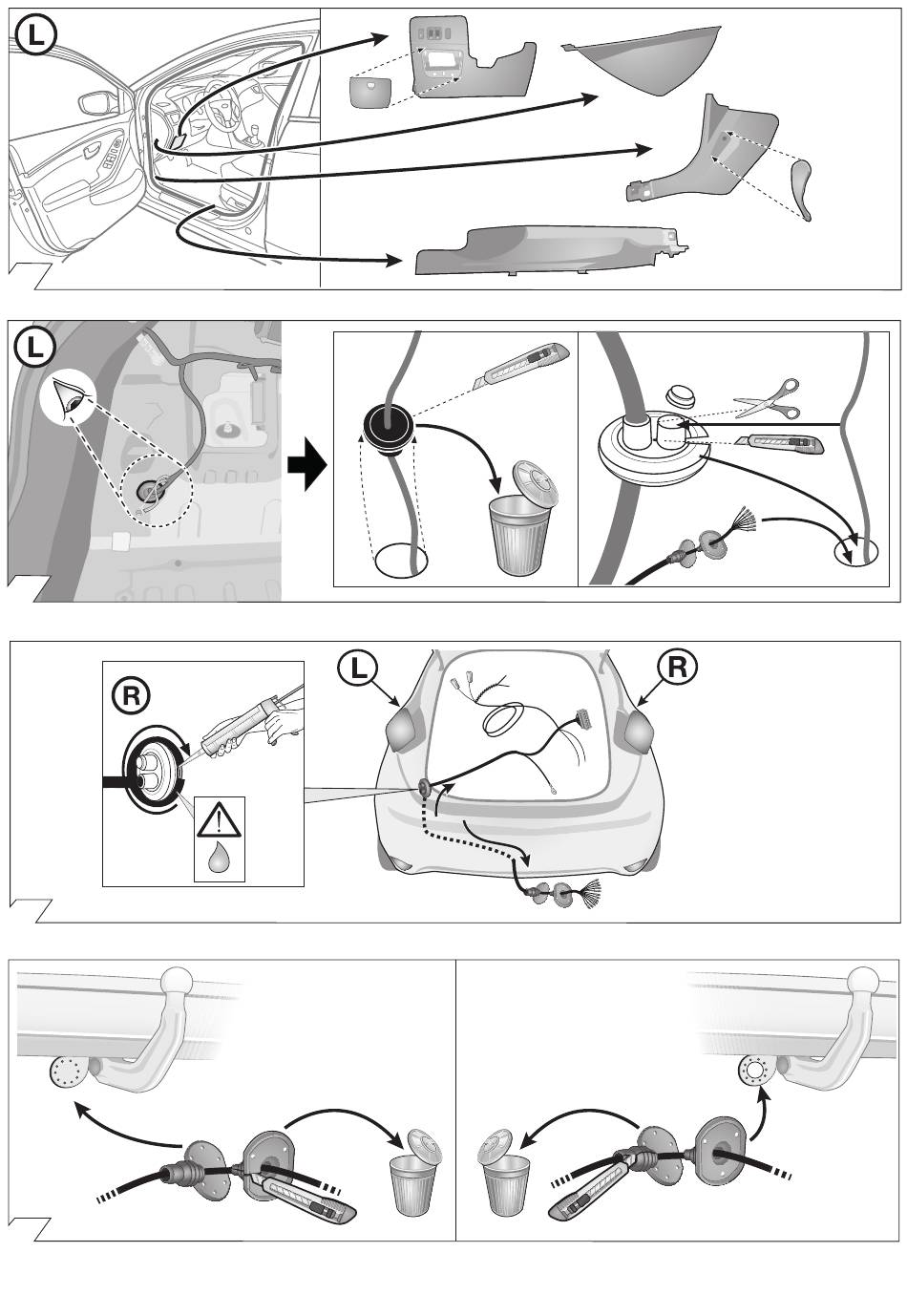 L

L

R

L

R