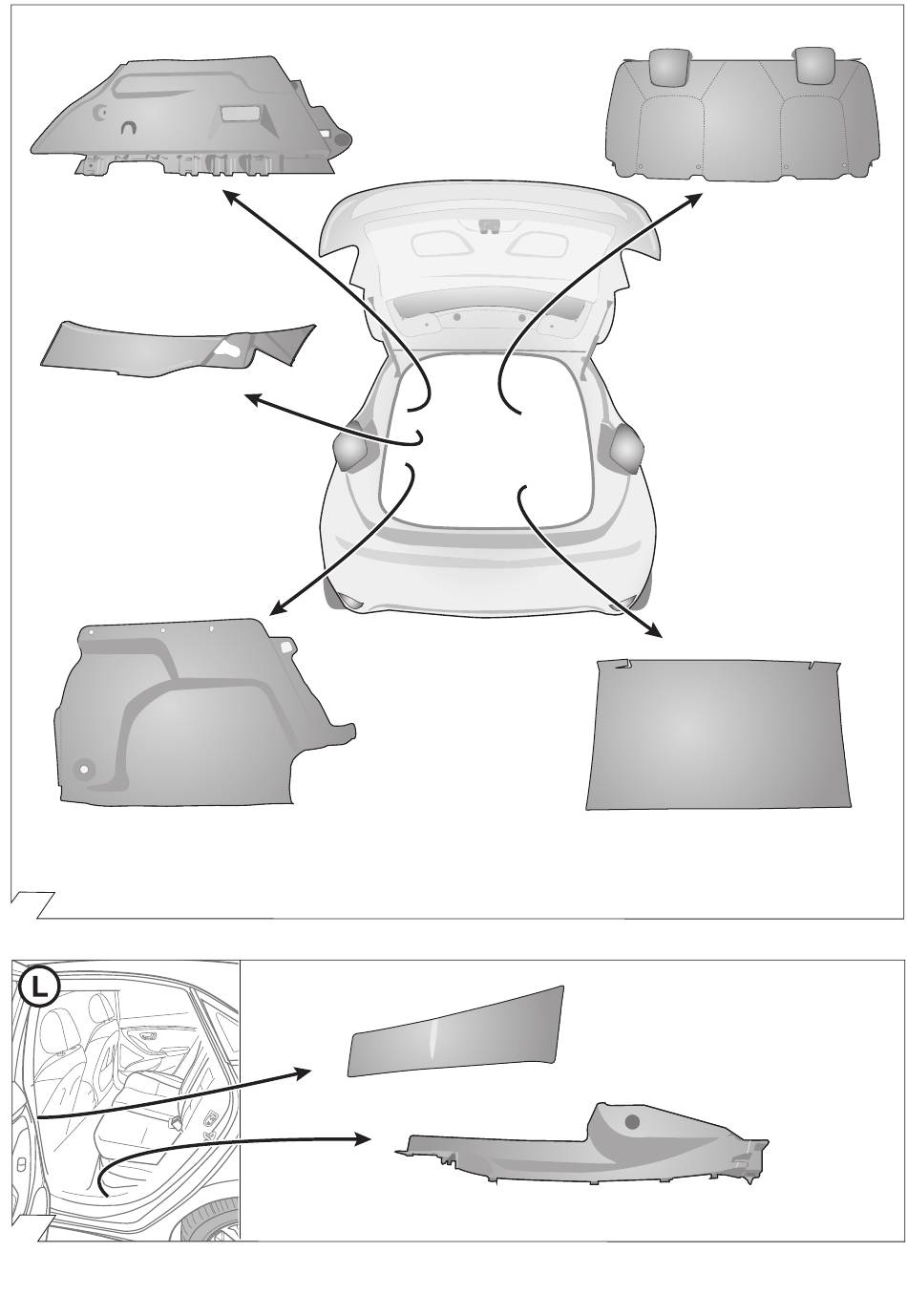 L