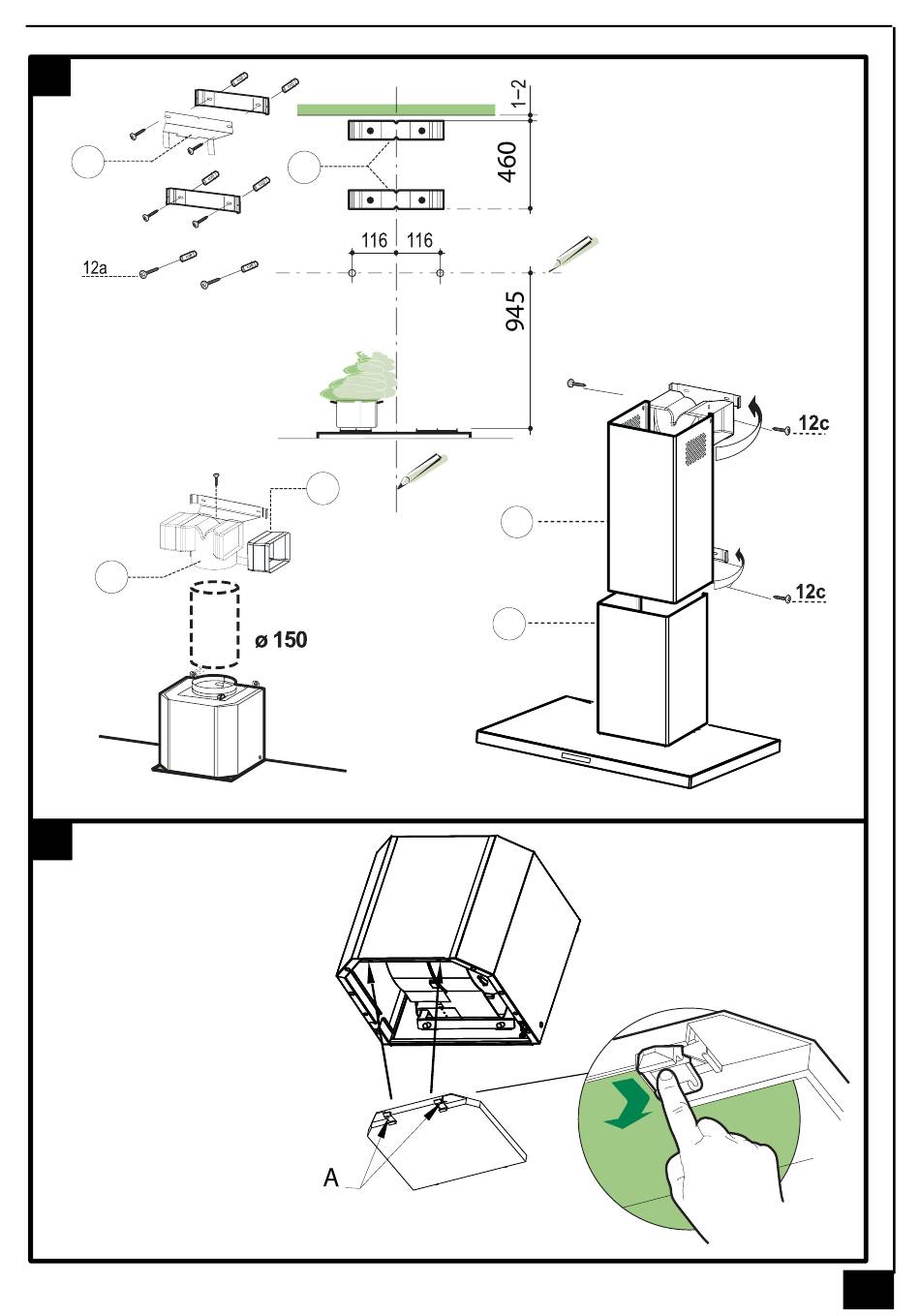 1–2

460

116 116

12a

945

12c

12c

ø 150

A