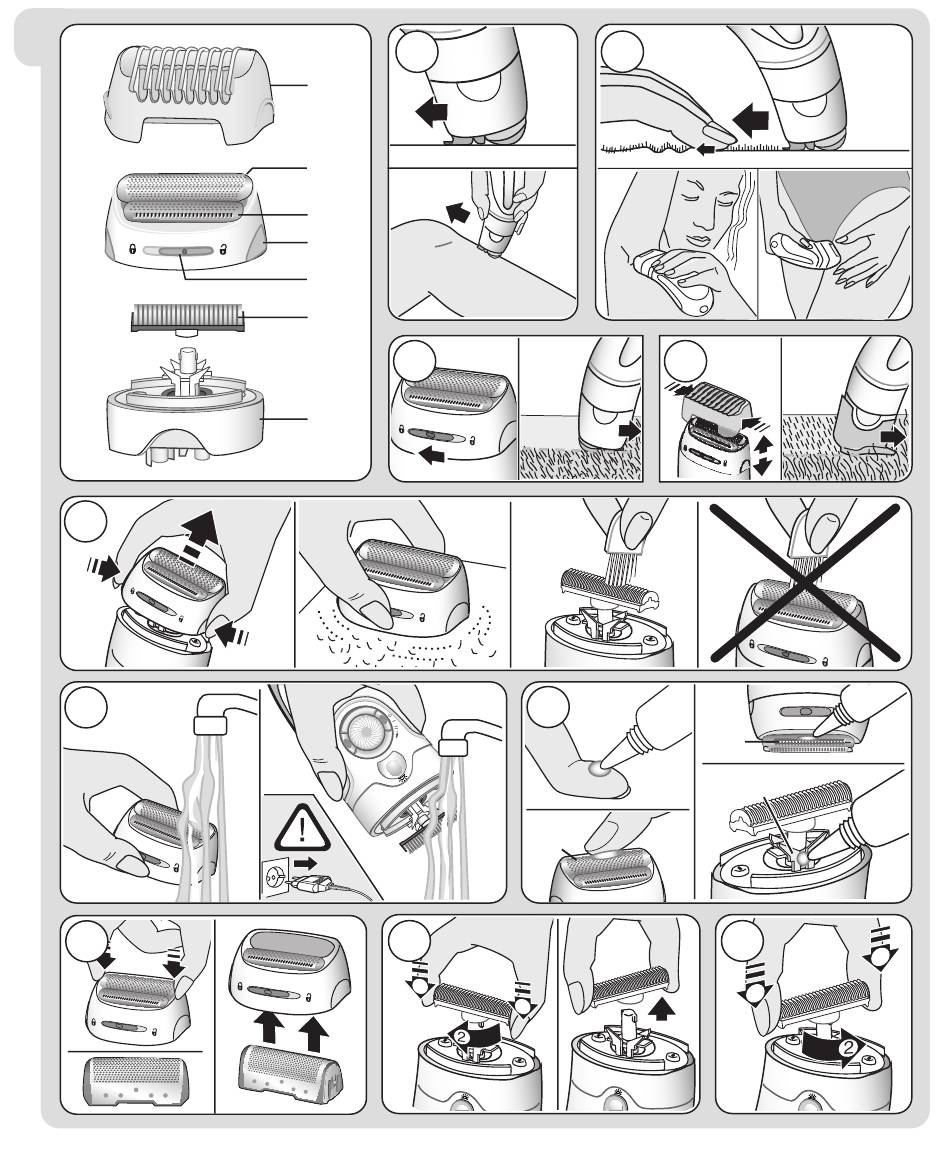 2

2