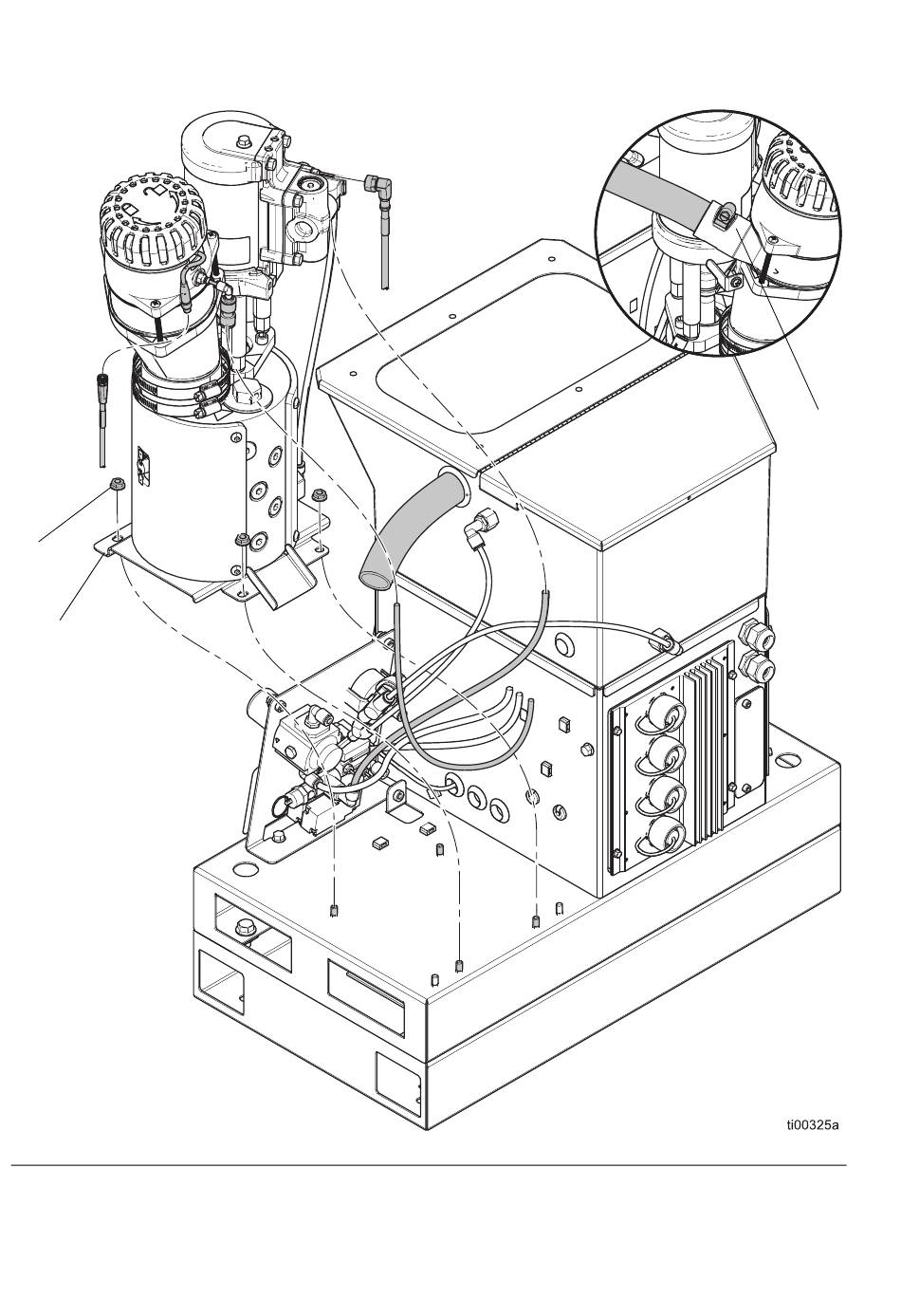 ti00325a