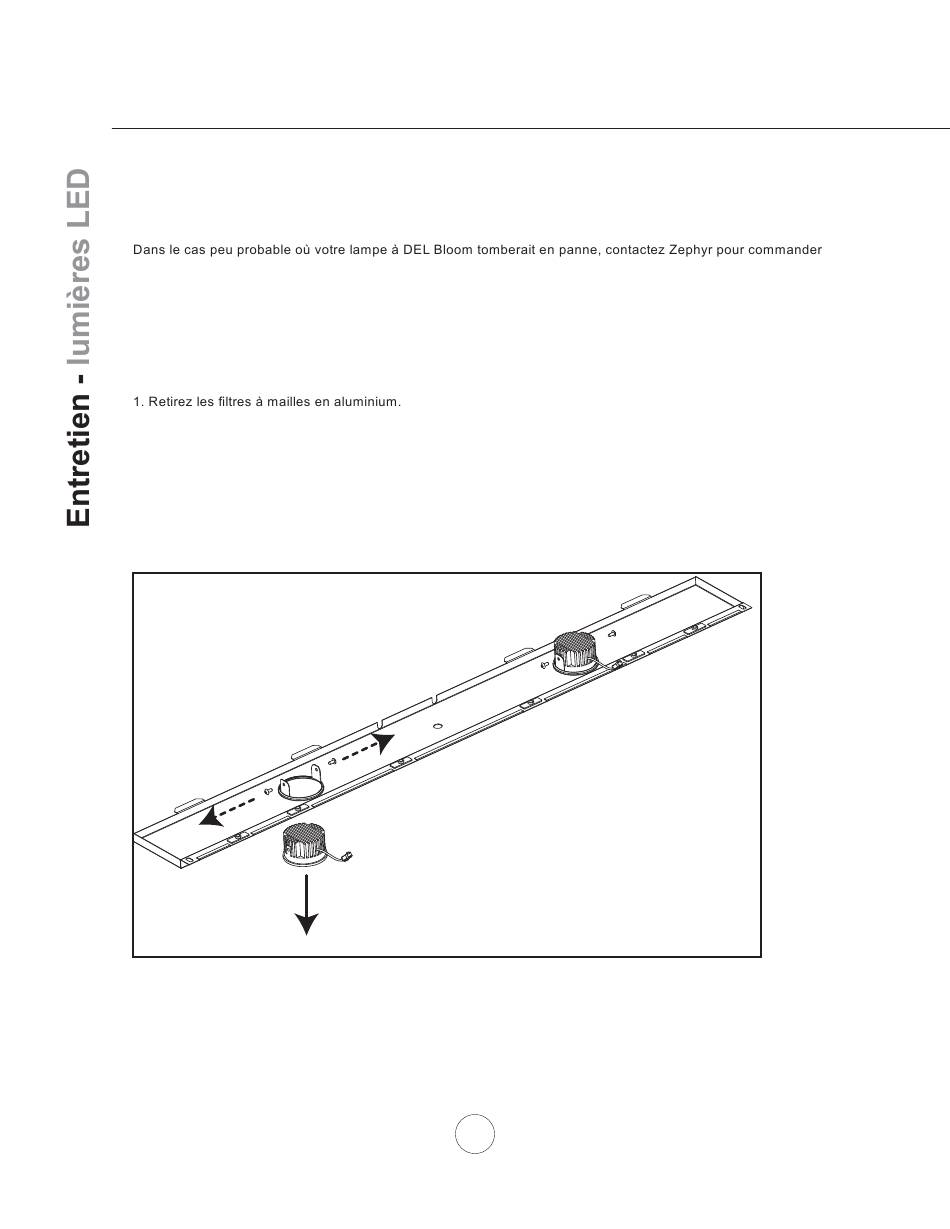 Entretien - lumières LED

Dans le cas peu probable où votre lampe à DEL Bloom tomberait en panne, contactez Zephyr pour commander

1. Retirez les filtres à mailles en aluminium.