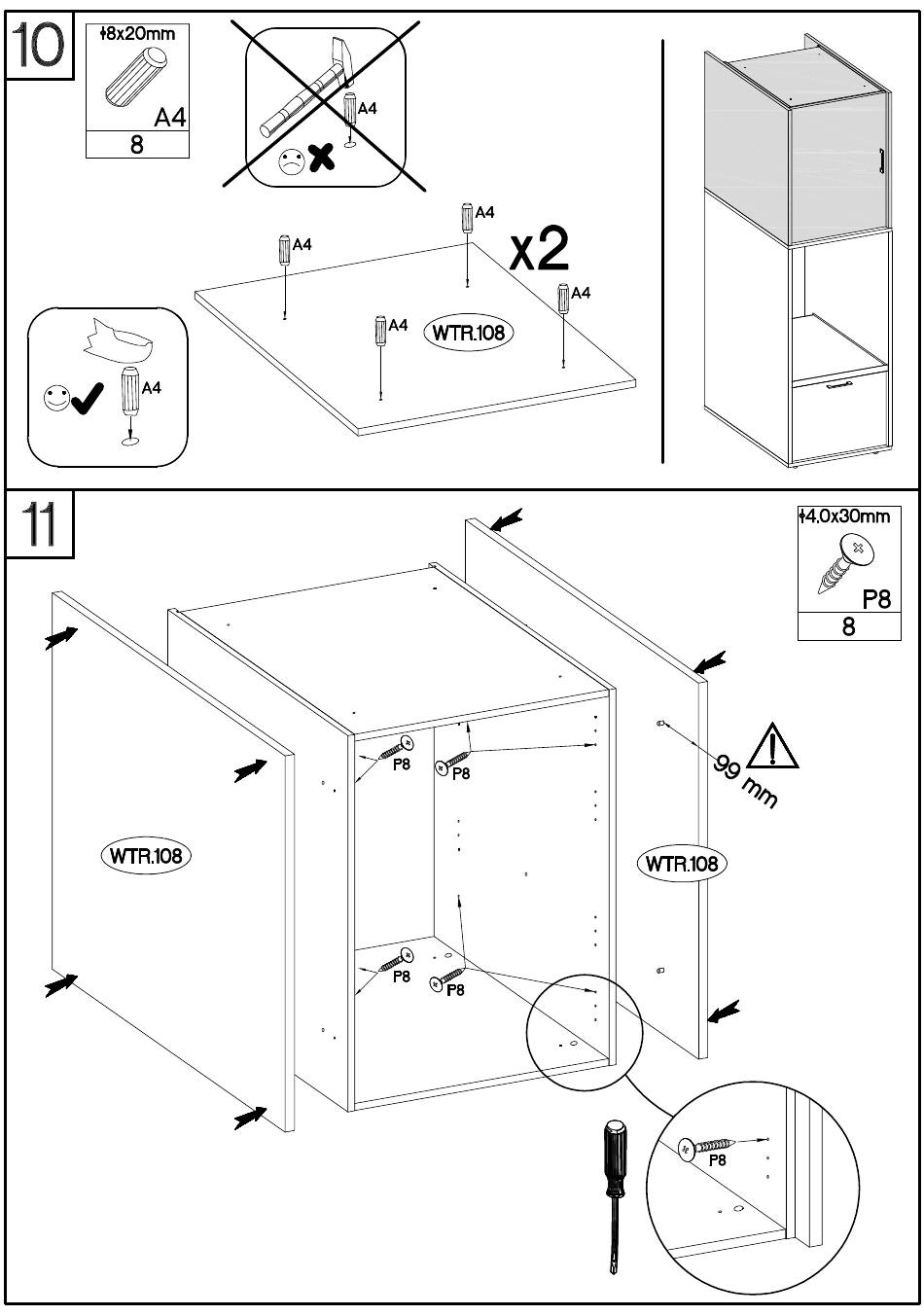 10

ϕ8x20mm
A4
8

A4

A4

A4
x2

A4

A4
WTR.108

A4

11

ϕ4,0x30mm
P8
8

P8
P8
99 mm

WTR.108

WTR.108

P8
P8

P8