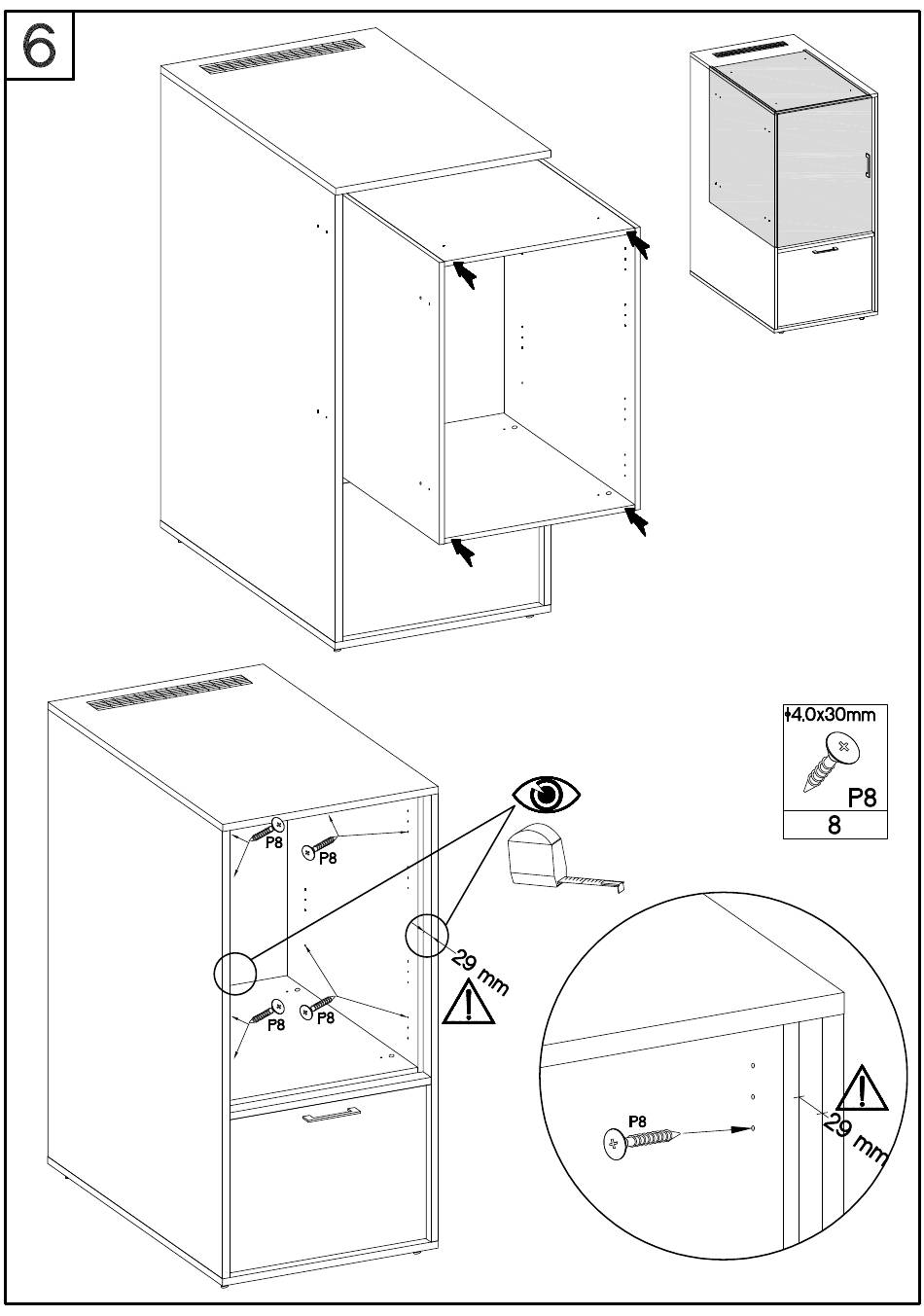 6

ϕ4,0x30mm

P8

8

P8

P8

P8

P8

29 mm

P8

29 mm