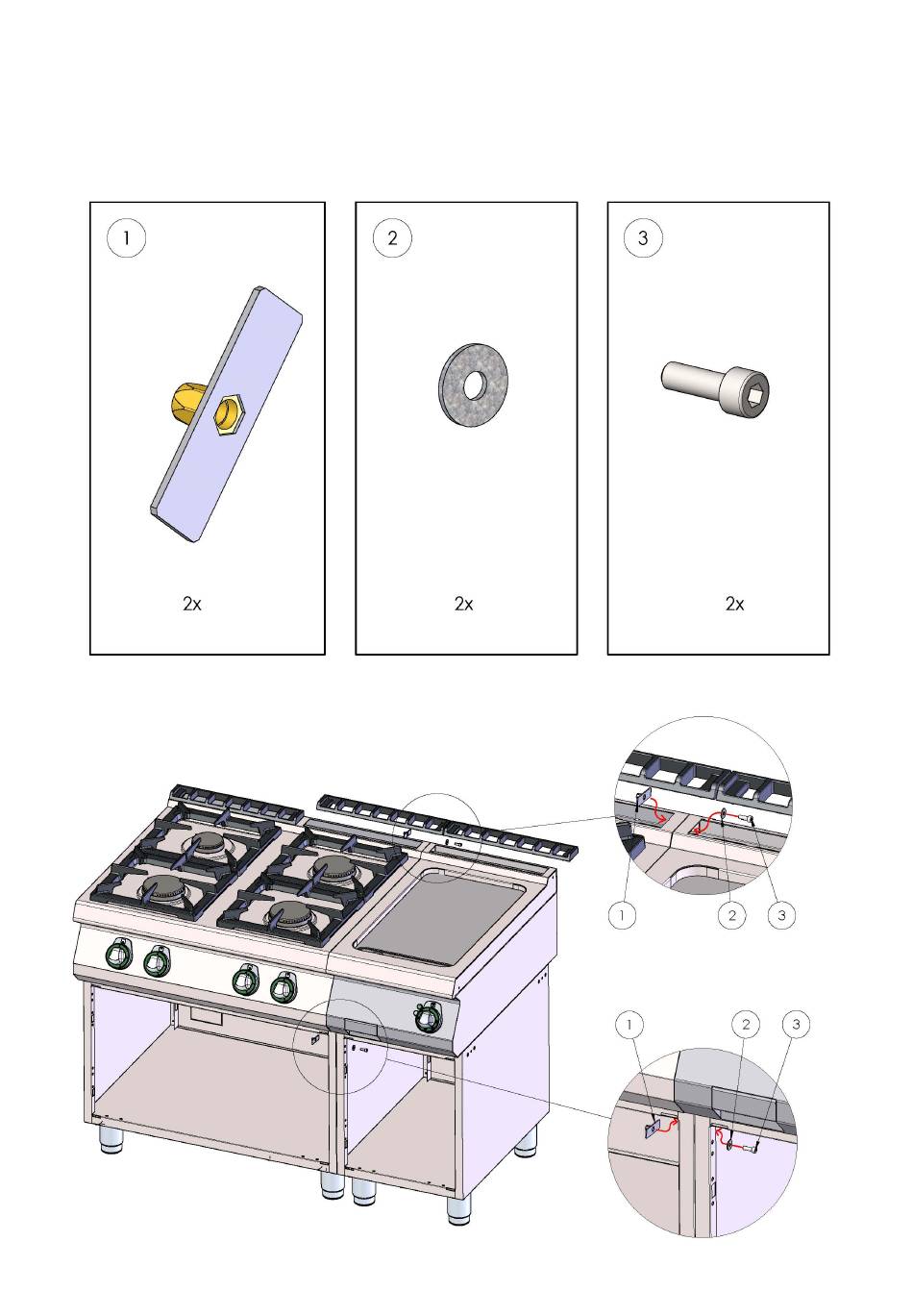 1

2x

2

2x

3

2x

1 2 3

1 2 3