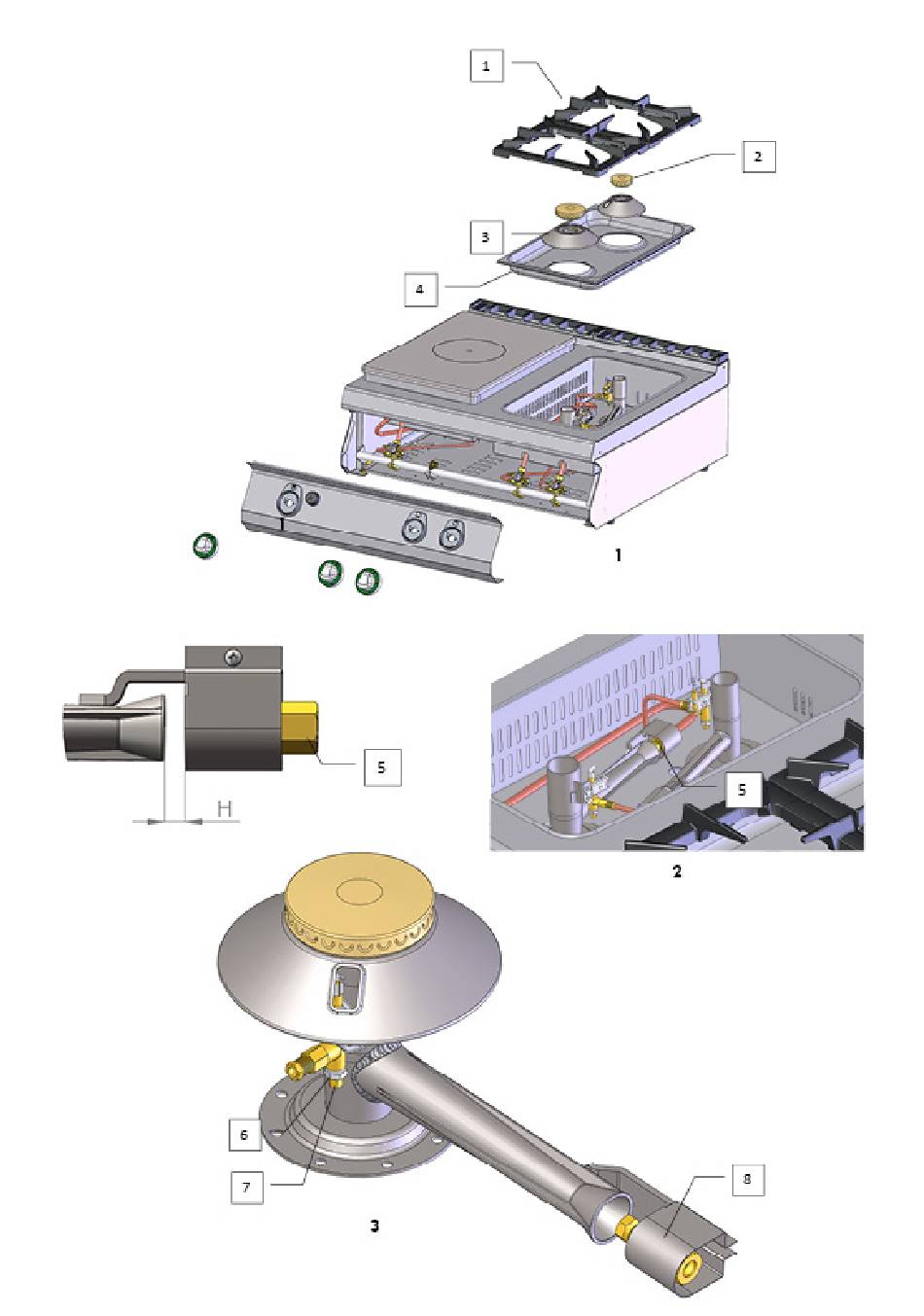 1
2
3
4
1
5
H
5
2
6
7
8
3