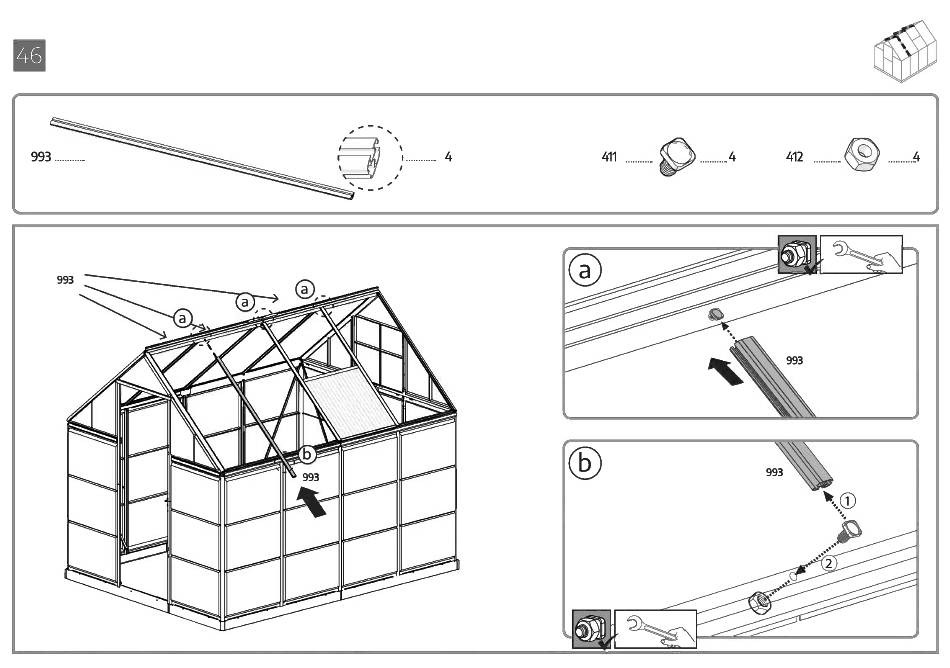 46

993 4

411 4

412 4

993

a

a

a

b

993

a

993

b

993

1

2