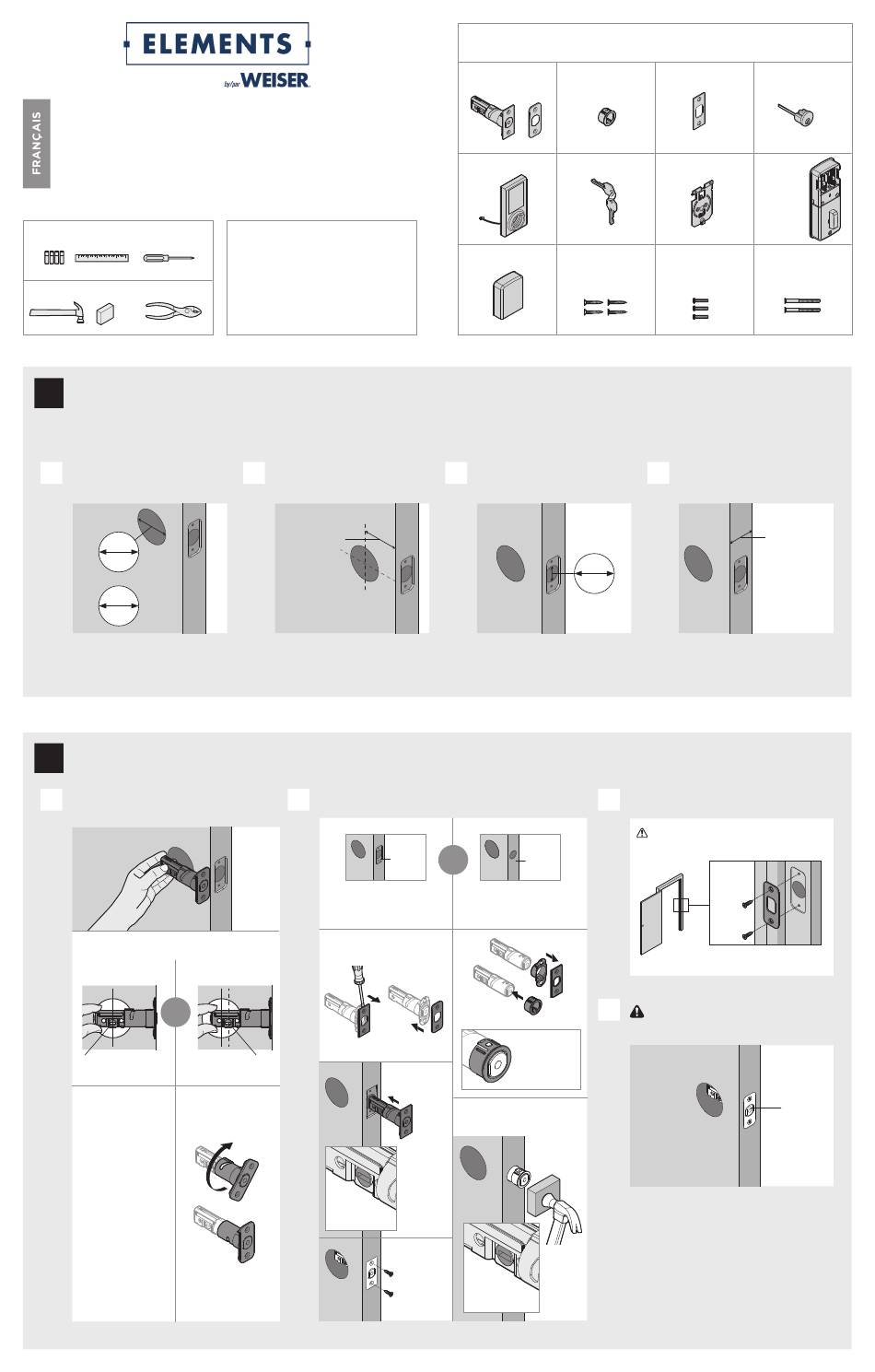 ELEMENTS
by/par WEISER

FRANÇAIS