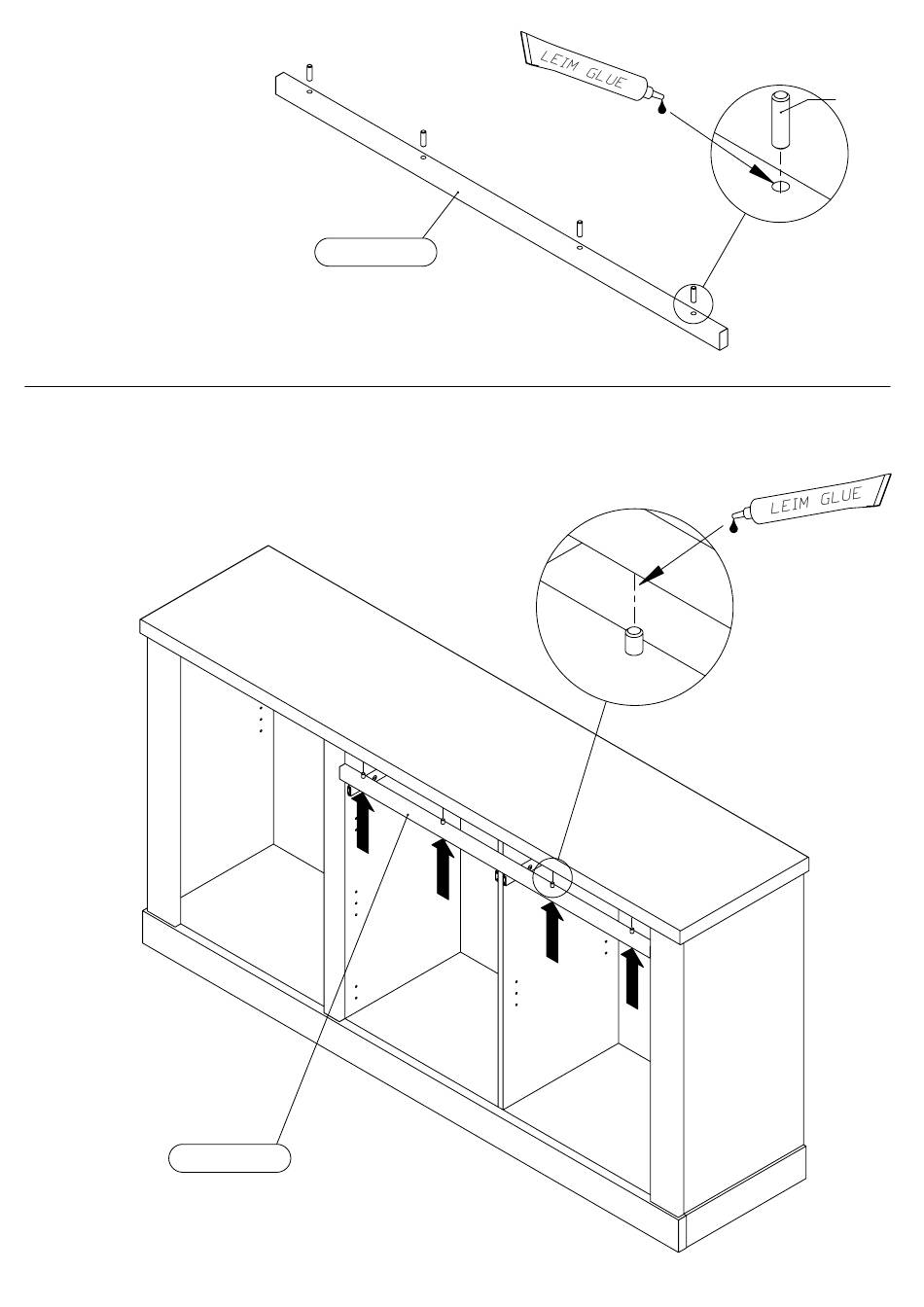 LEIM GLUE

LEIM GLUE