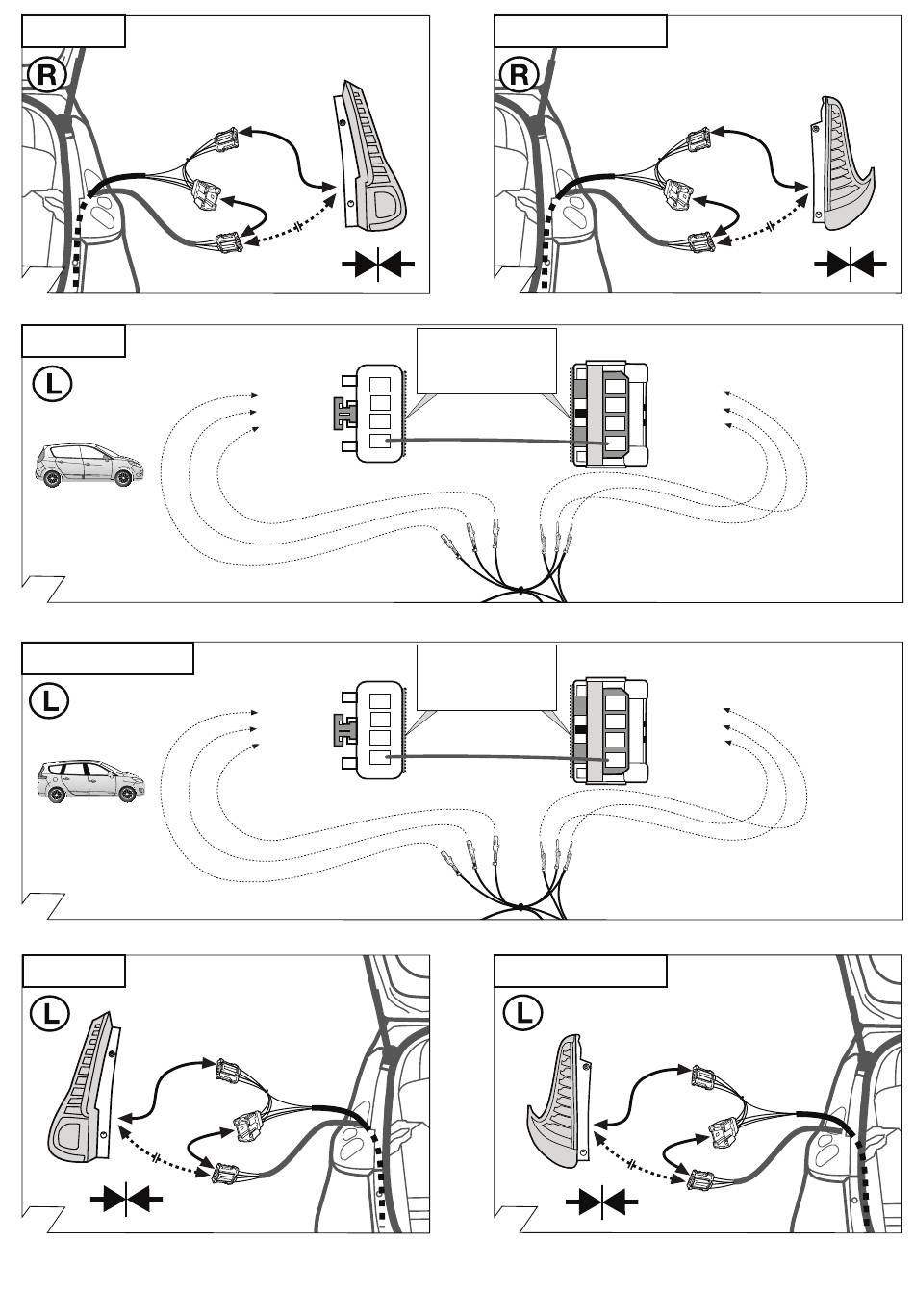 R

R

L

L

L

L