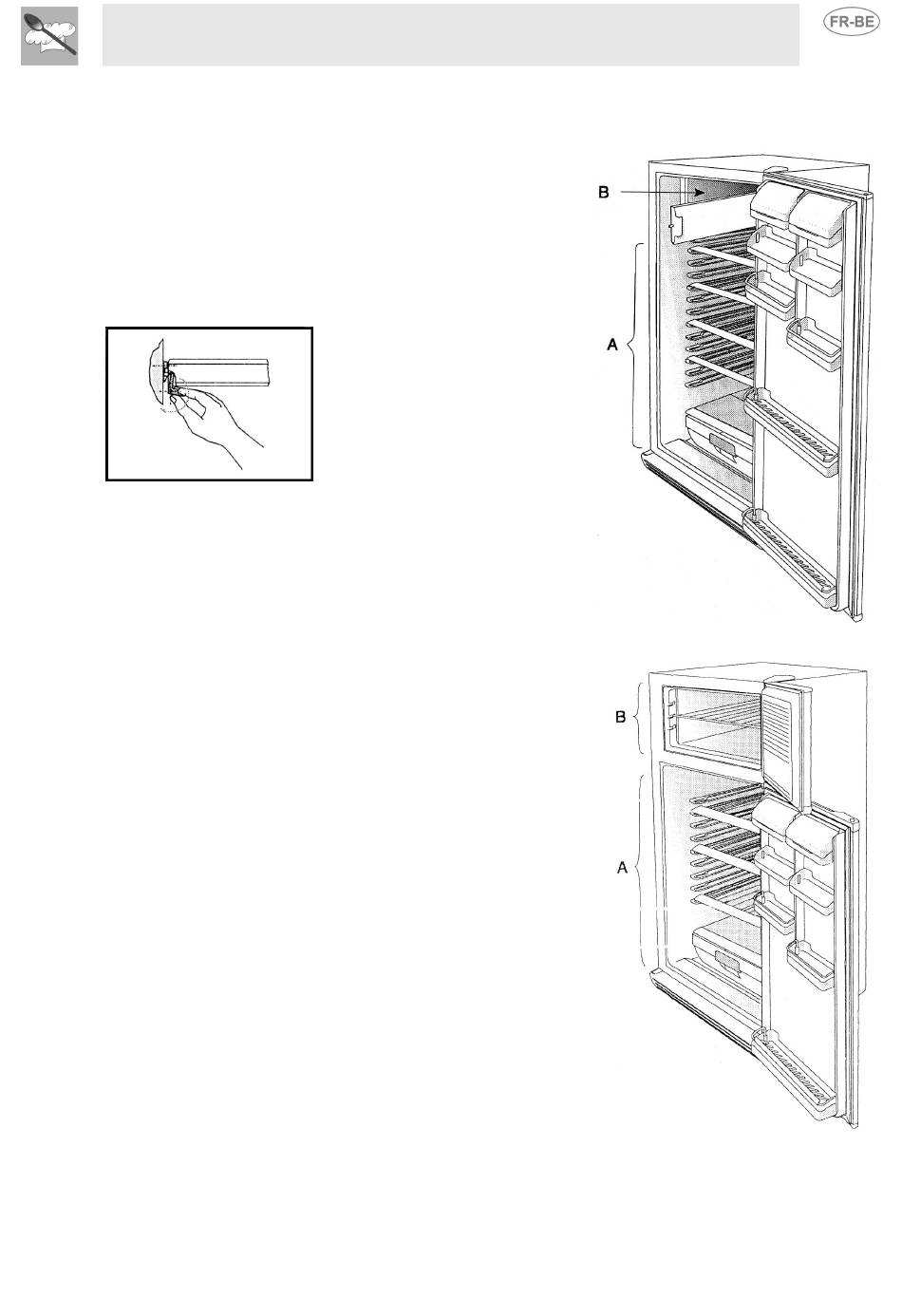 FR-BE

B

A

B

A