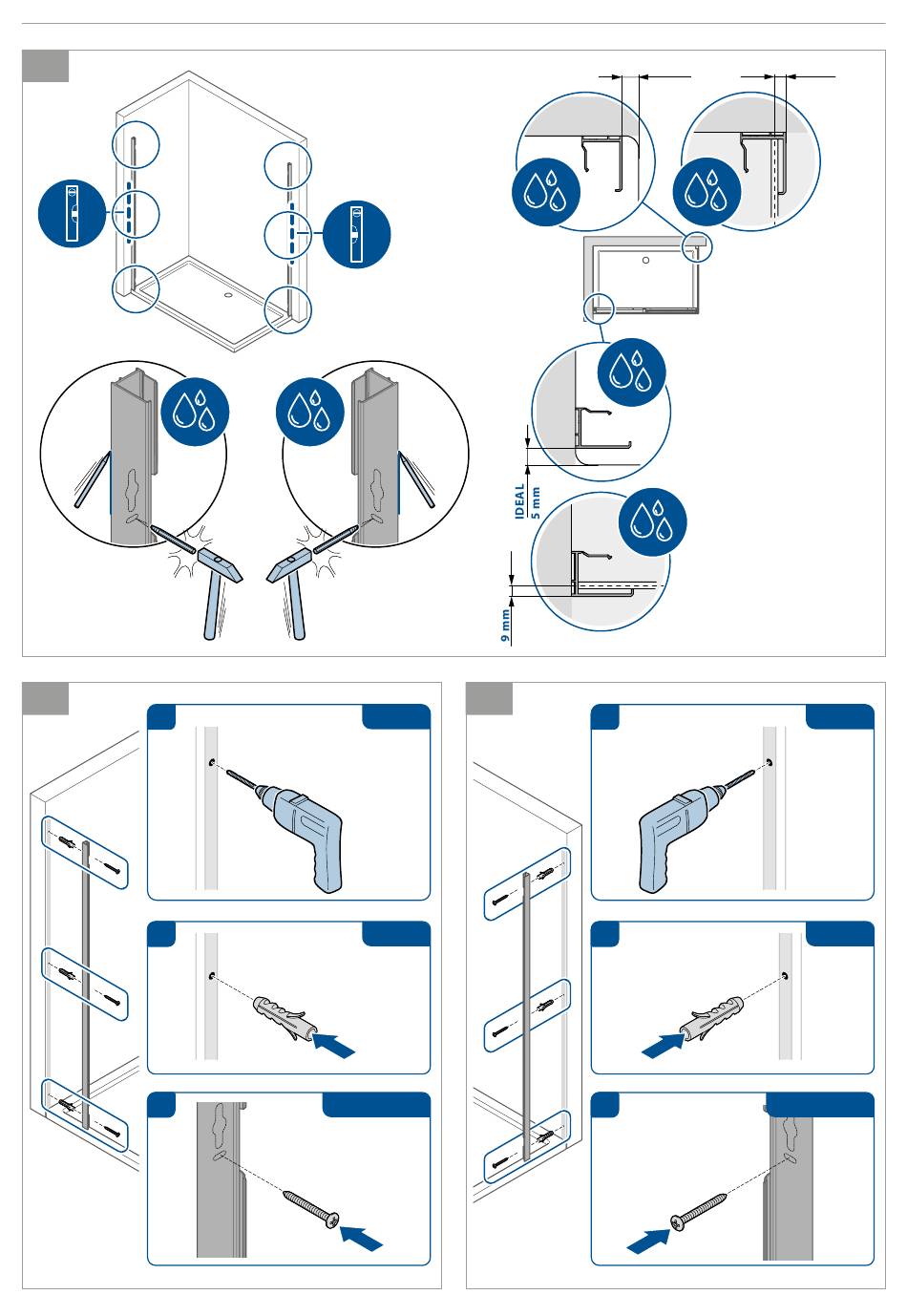 IDEAL
5 mm

9 mm