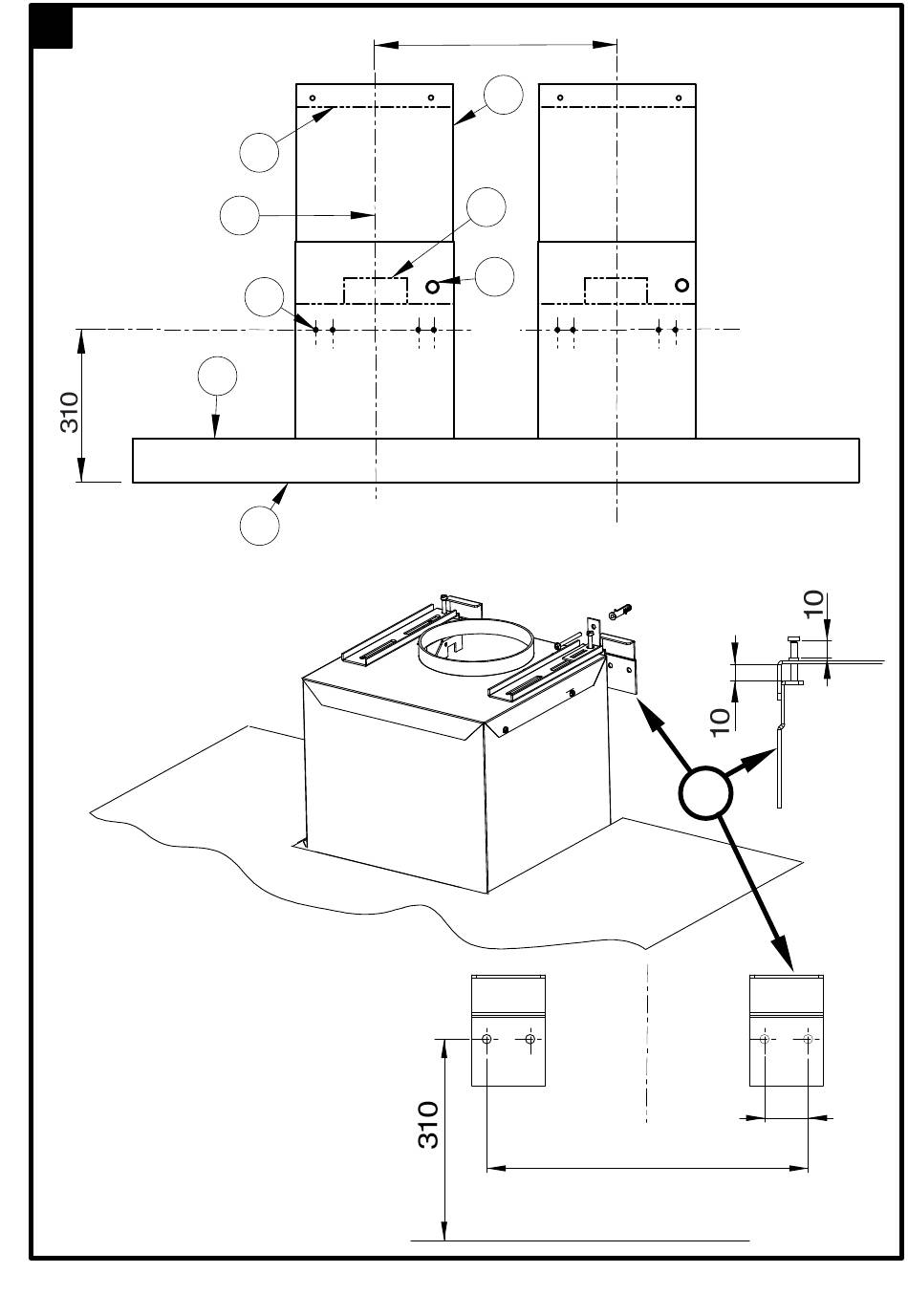 310

10

10

310