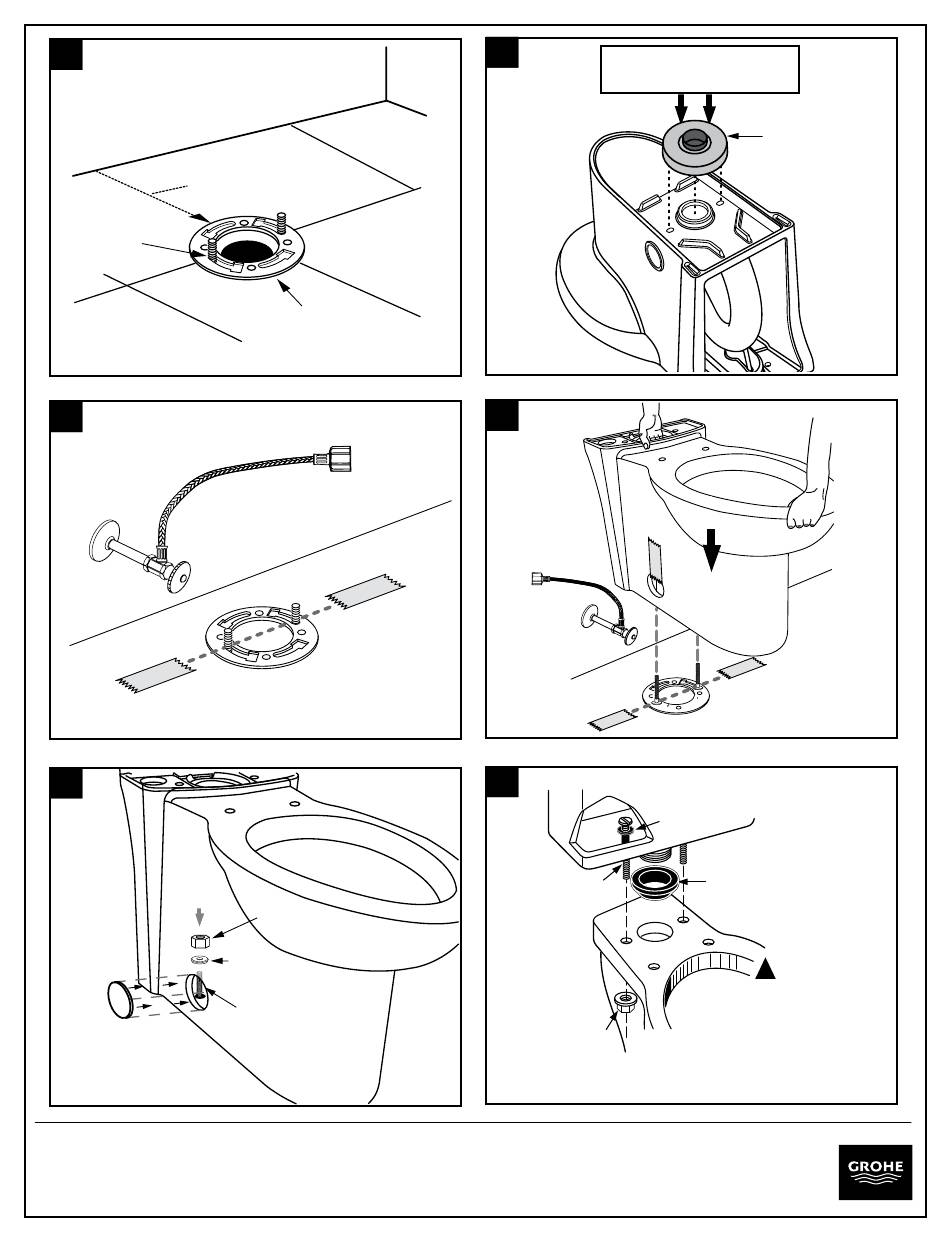 GROHE