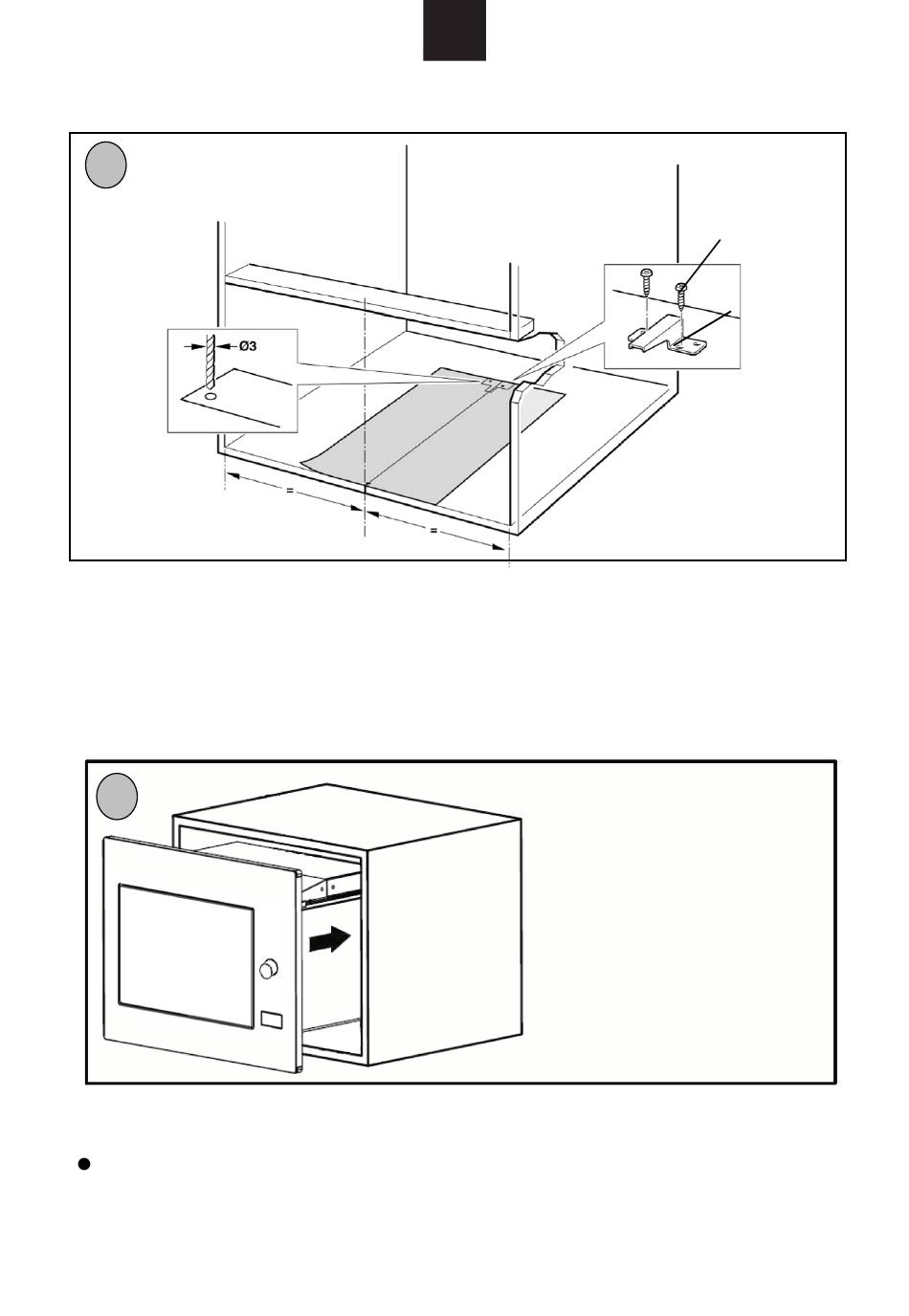 Ø3

=

=