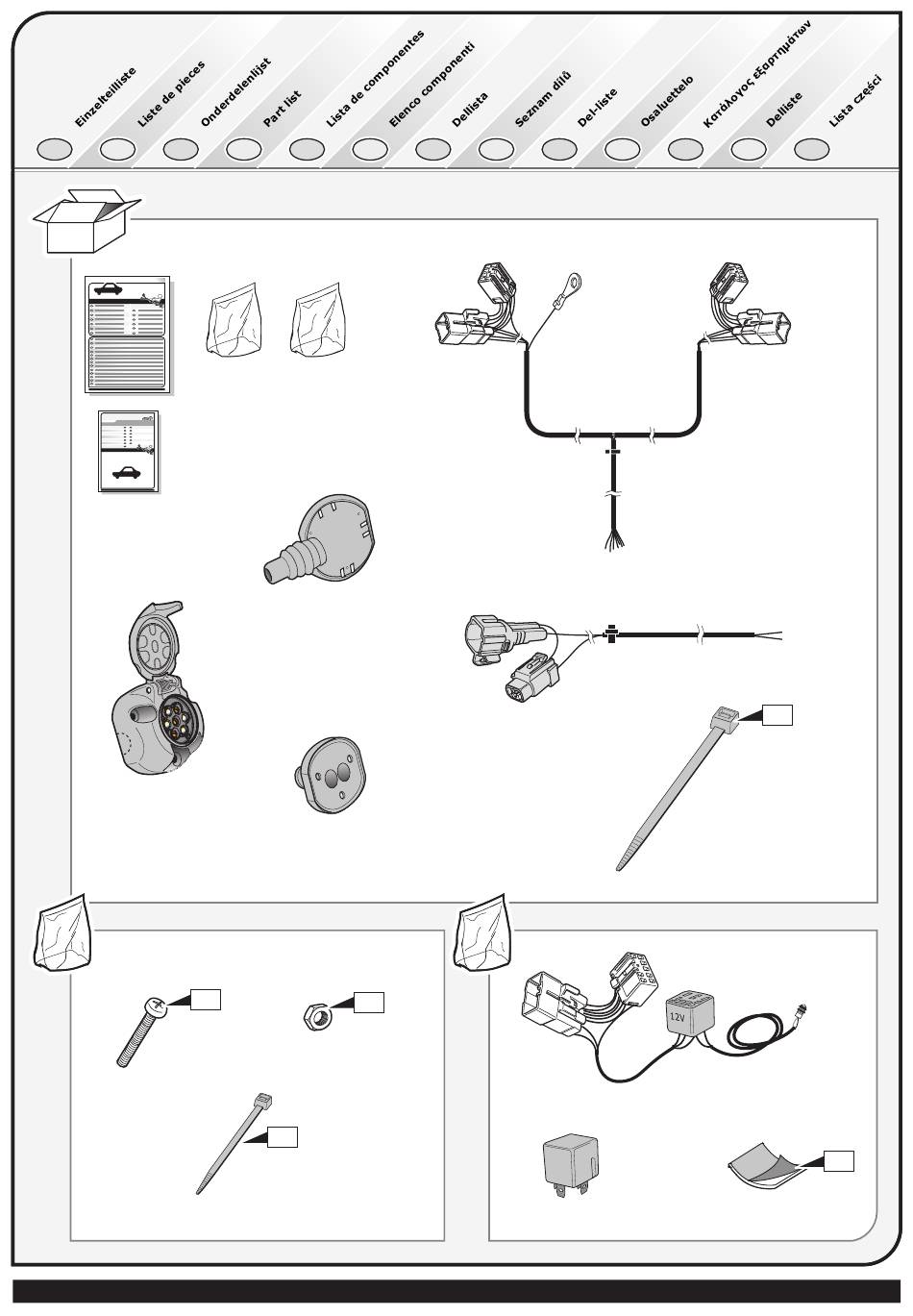 Einzelteilliste
Liste de pieces
Onderdelenlijst
Part list
Lista de componentes
Elenco componenti
Dellista
Seznam dílů
Del-liste
Osaluettelo
Κατάλογος εξαρτημάτων
Delliste
Lista części

12V