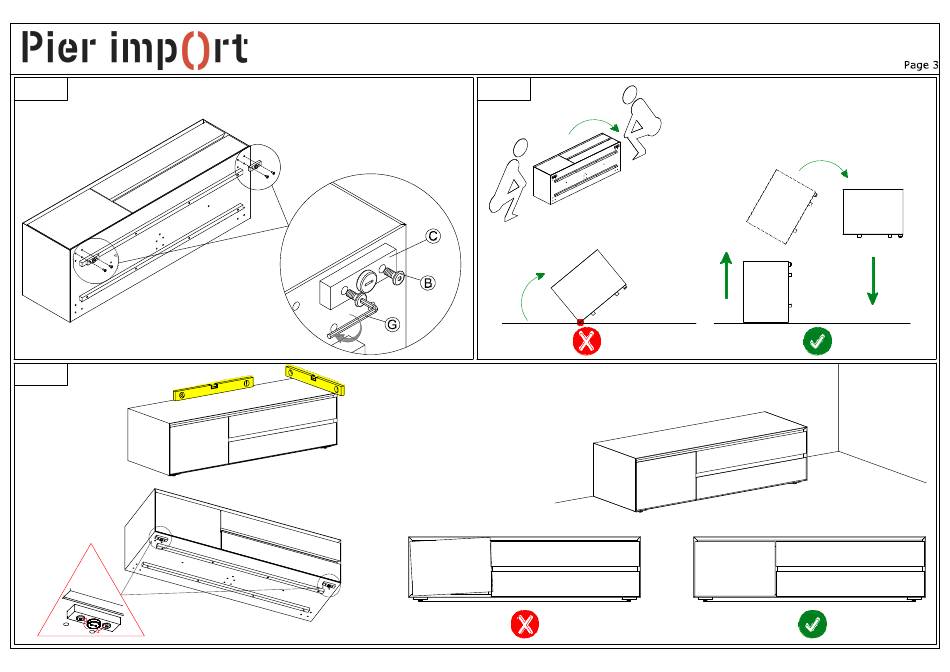 Pier imp()rt

Page 3

C

B

G