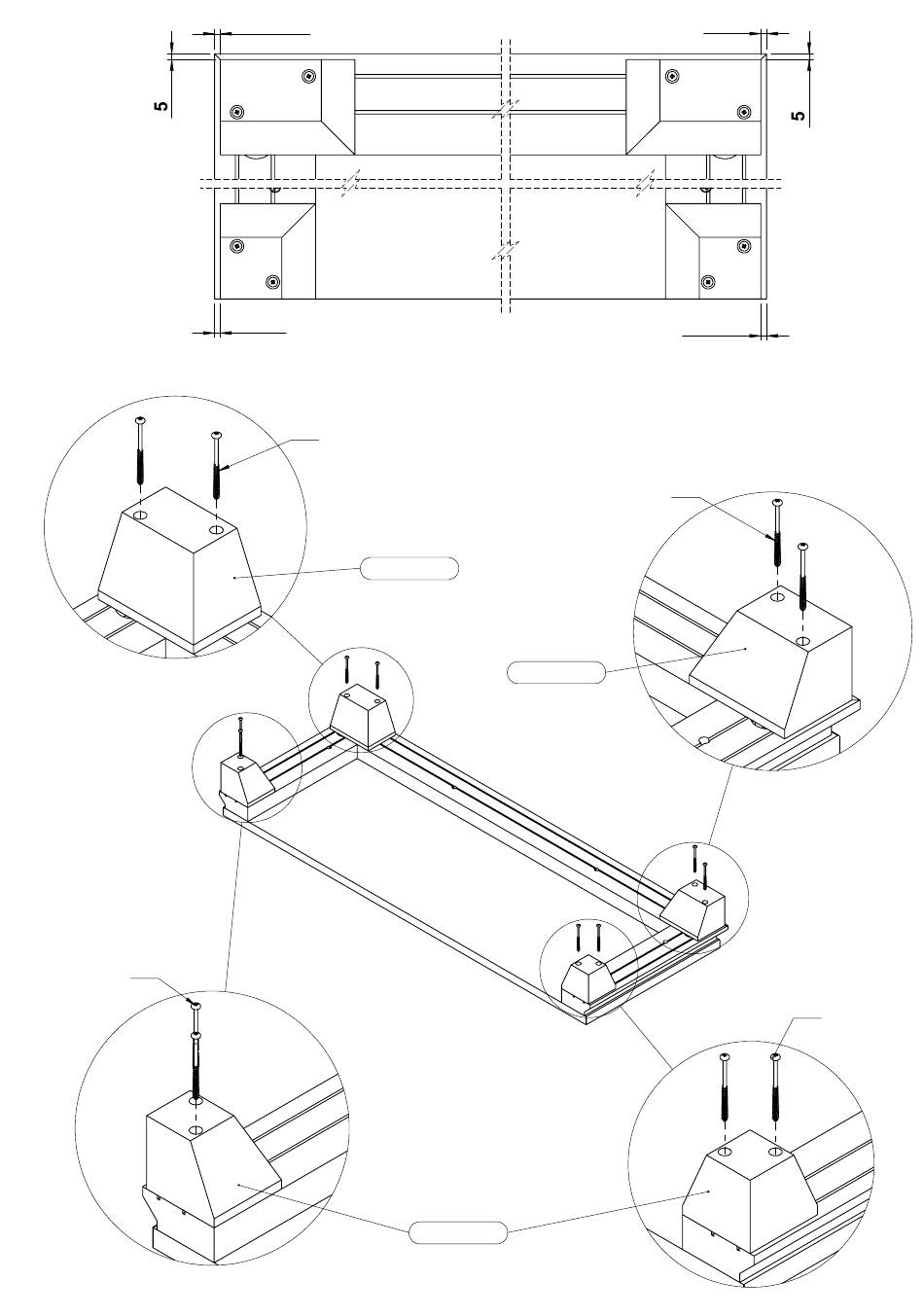 5

5