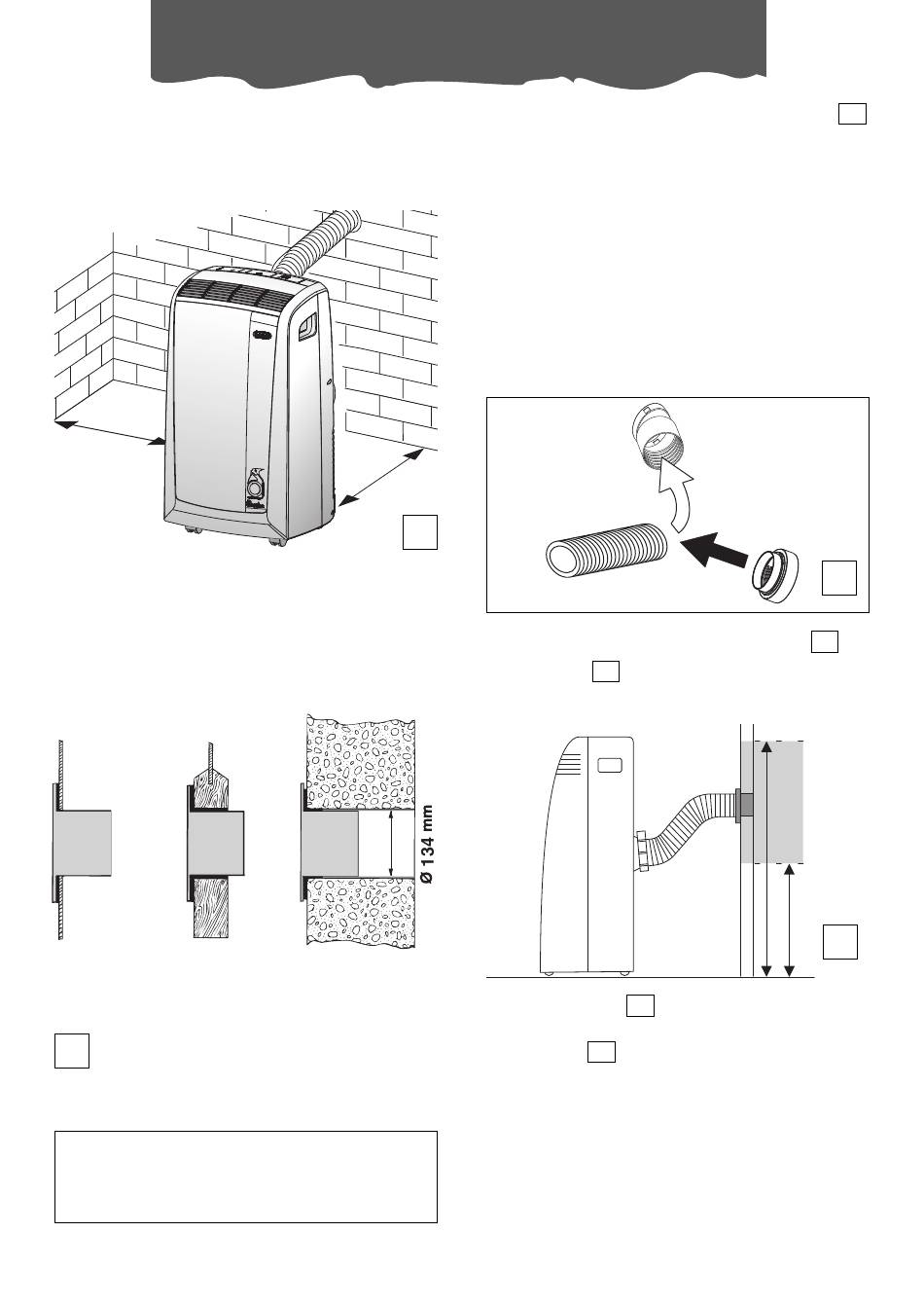 Ø 134 mm