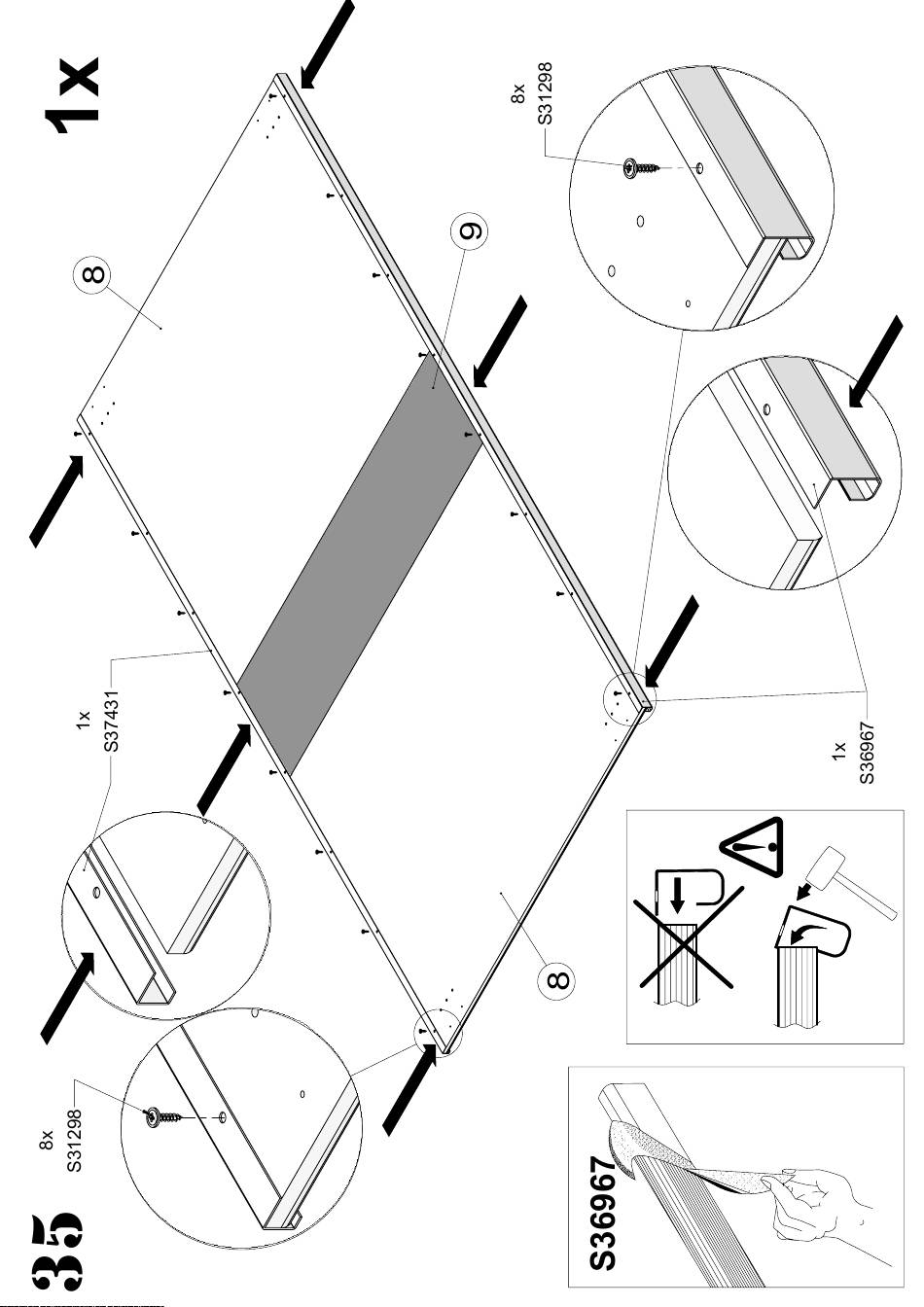 35

1x

8x
S31298

1x
S37431

8

9

8

8x
S31298

1x
S36967

S36967