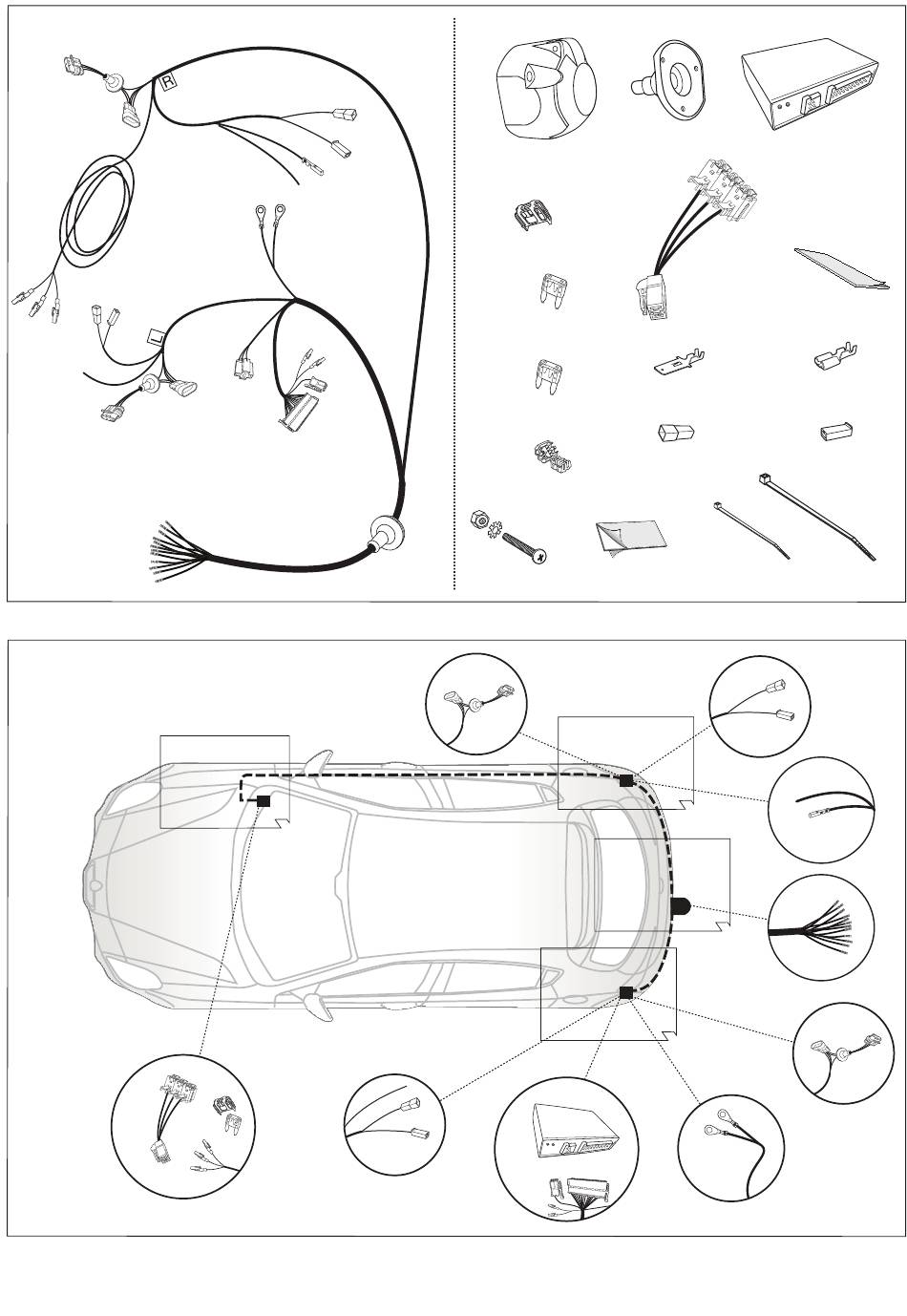 R

L