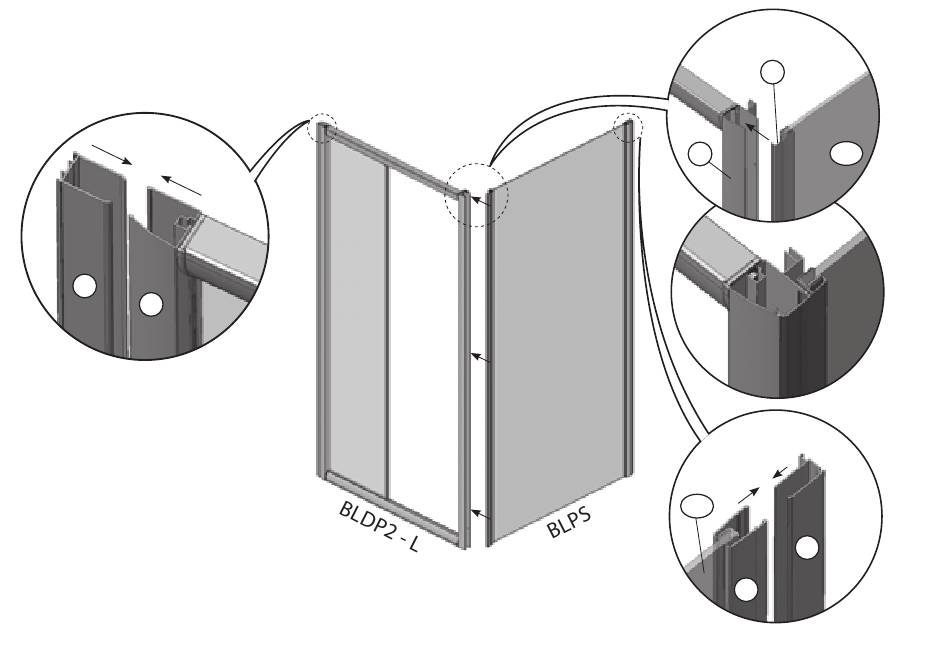 BLDP2 - L

BLPS