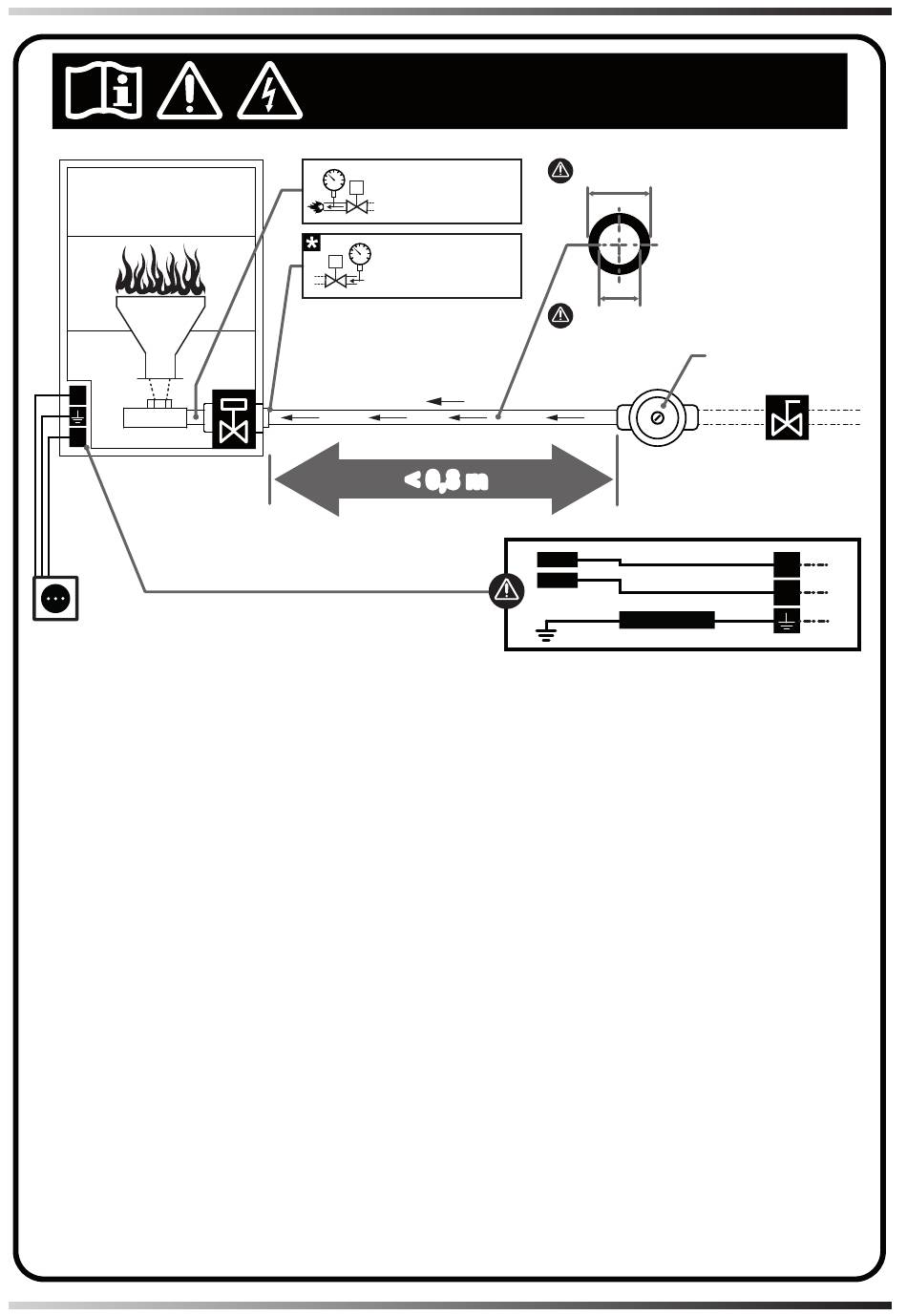 < 0,8 m