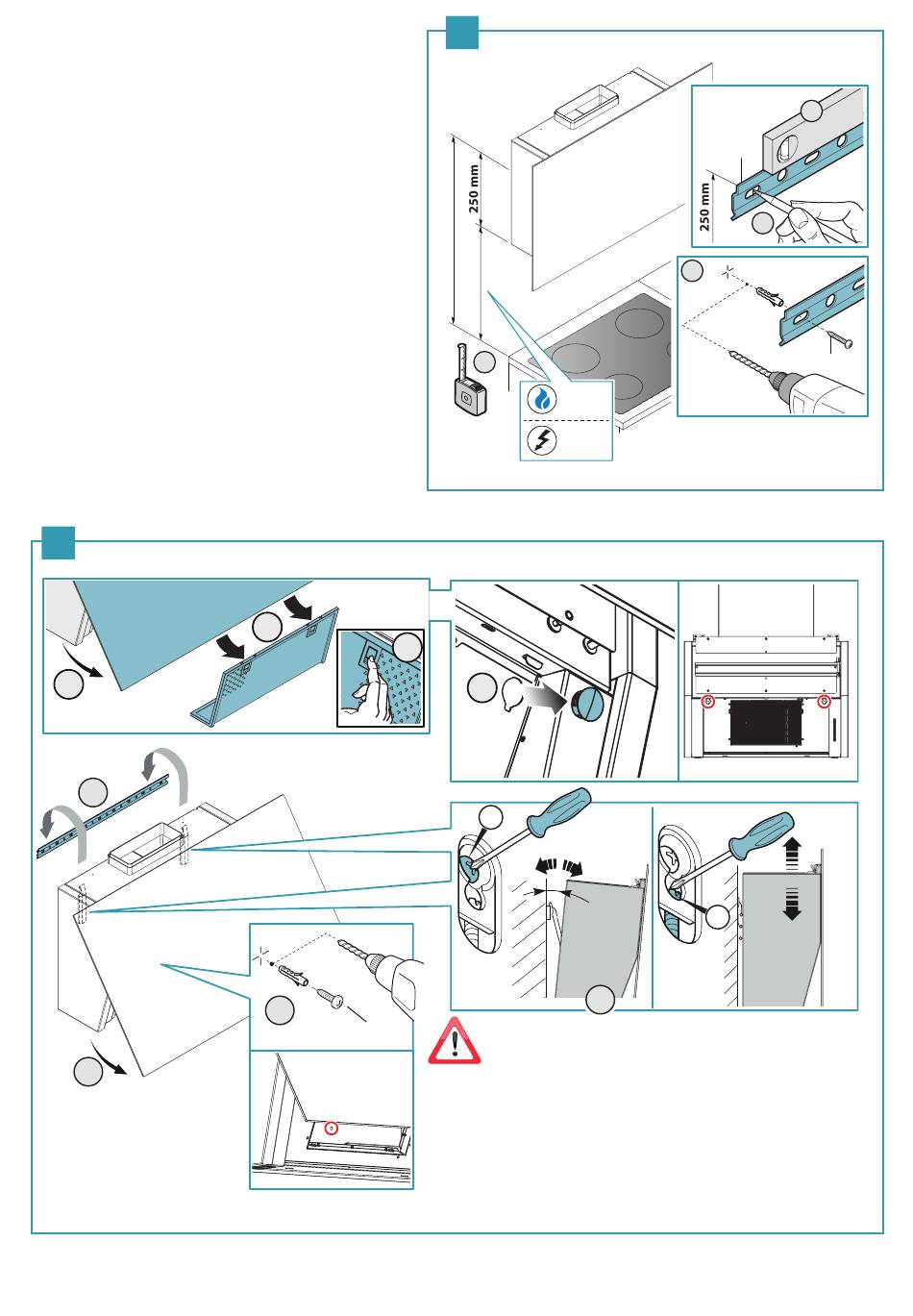 250 mm

250 mm