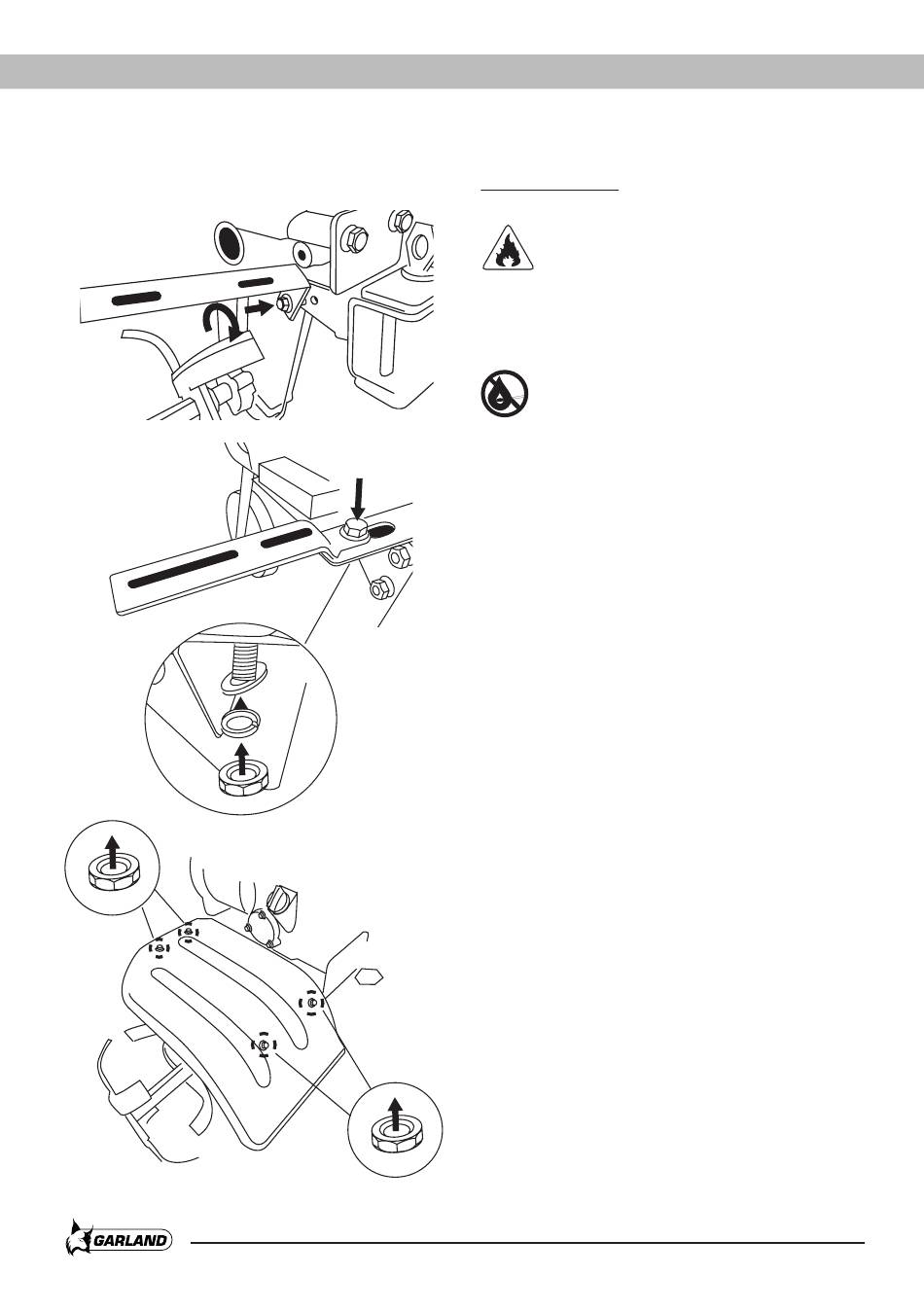 GARLAND