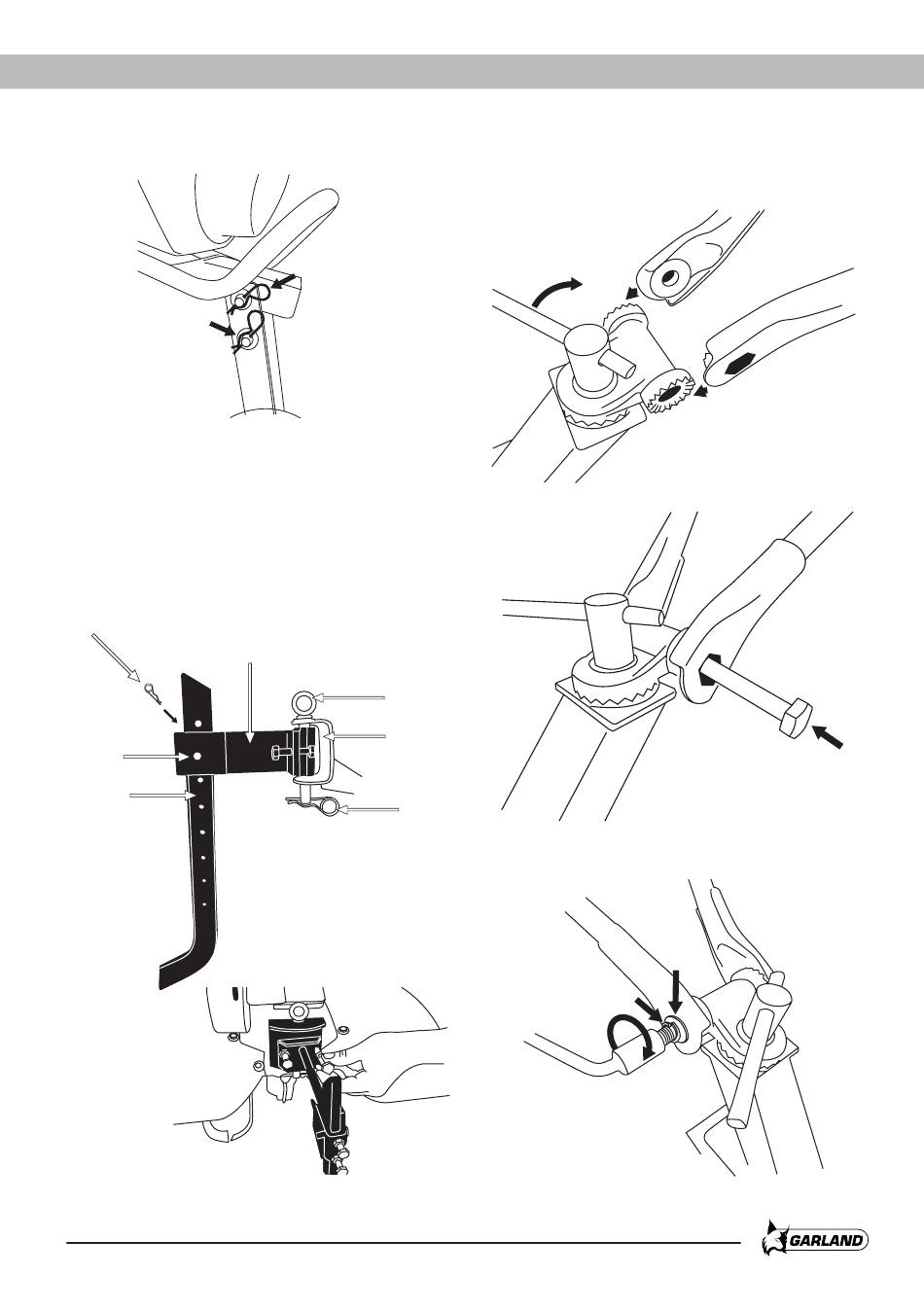 GARLAND