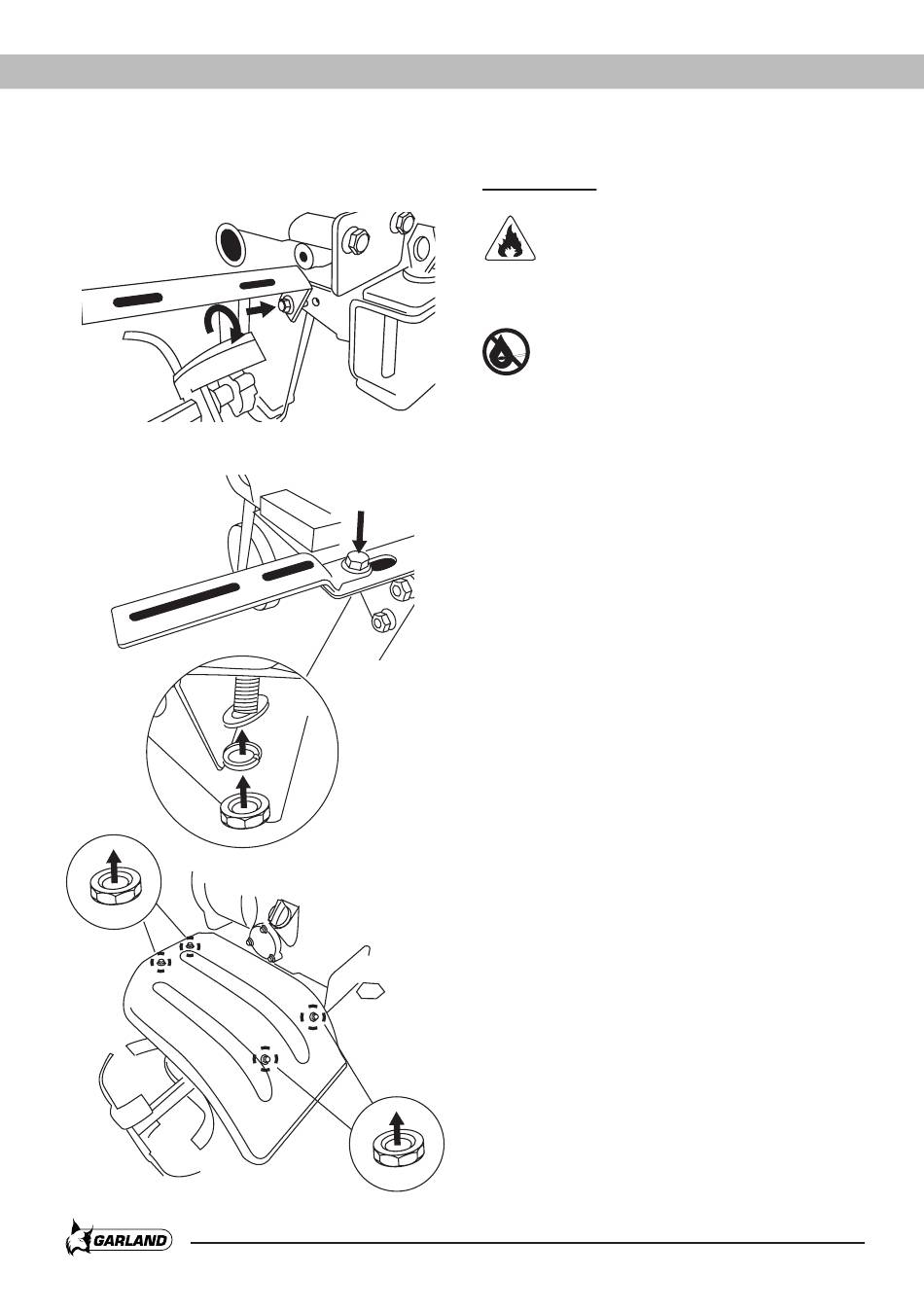 GARLAND